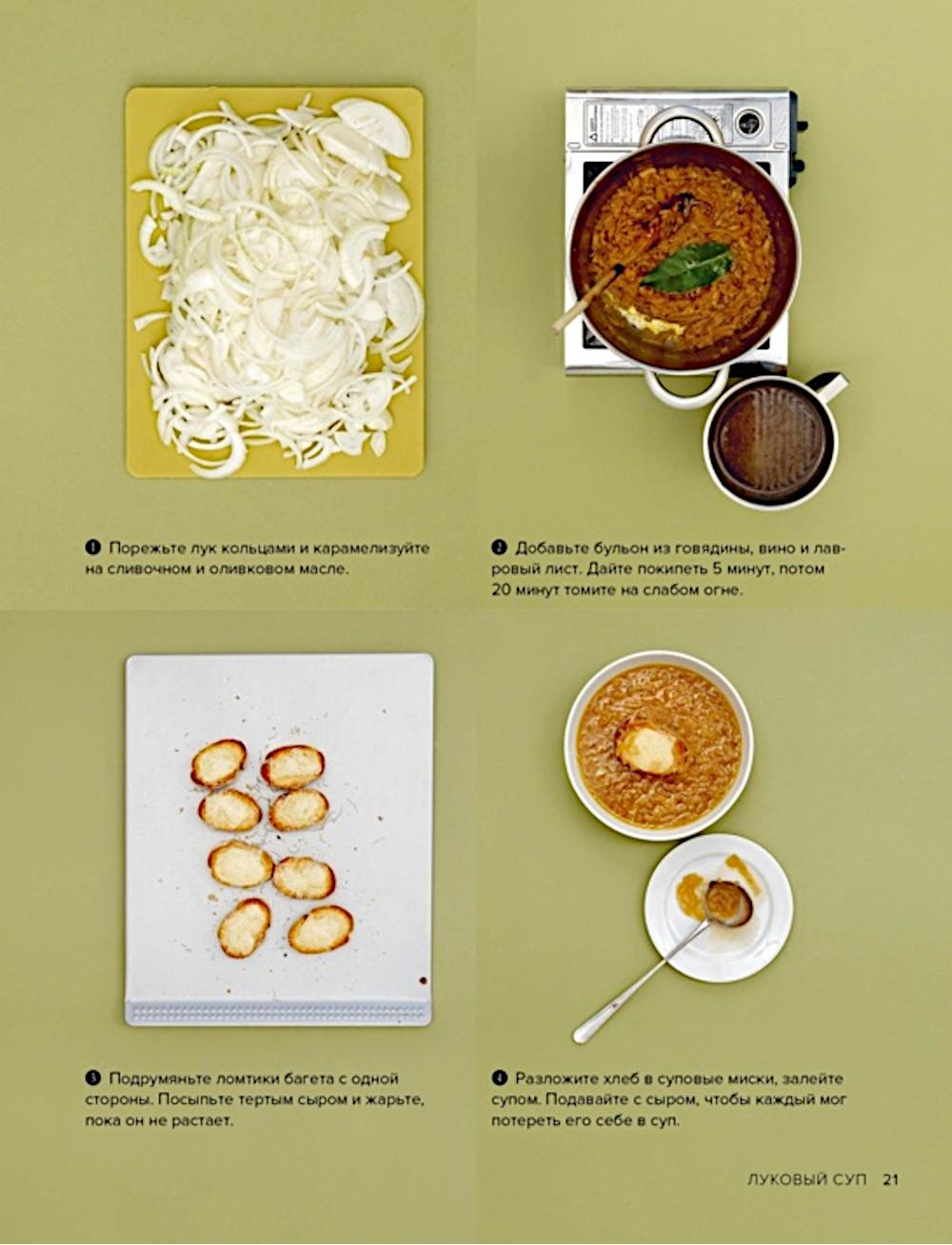 ❶ Порежьте лук кольцами и карамелизуйте на сливочном и оливковом масле.

❷ Добавьте бульон из говядины, вино и лавровый лист. Дайте покипеть 5 минут, потом 20 минут томите на слабом огне.

❸ Подрумяньте ломтики багета с одной стороны. Посыпьте тертым сыром и жарьте, пока он не растает.

❹ Разложите хлеб в суповые миски, залейте супом. Подавайте с сыром, чтобы каждый мог потереть его себе в суп.

ЛУКОВЫЙ СУП 21