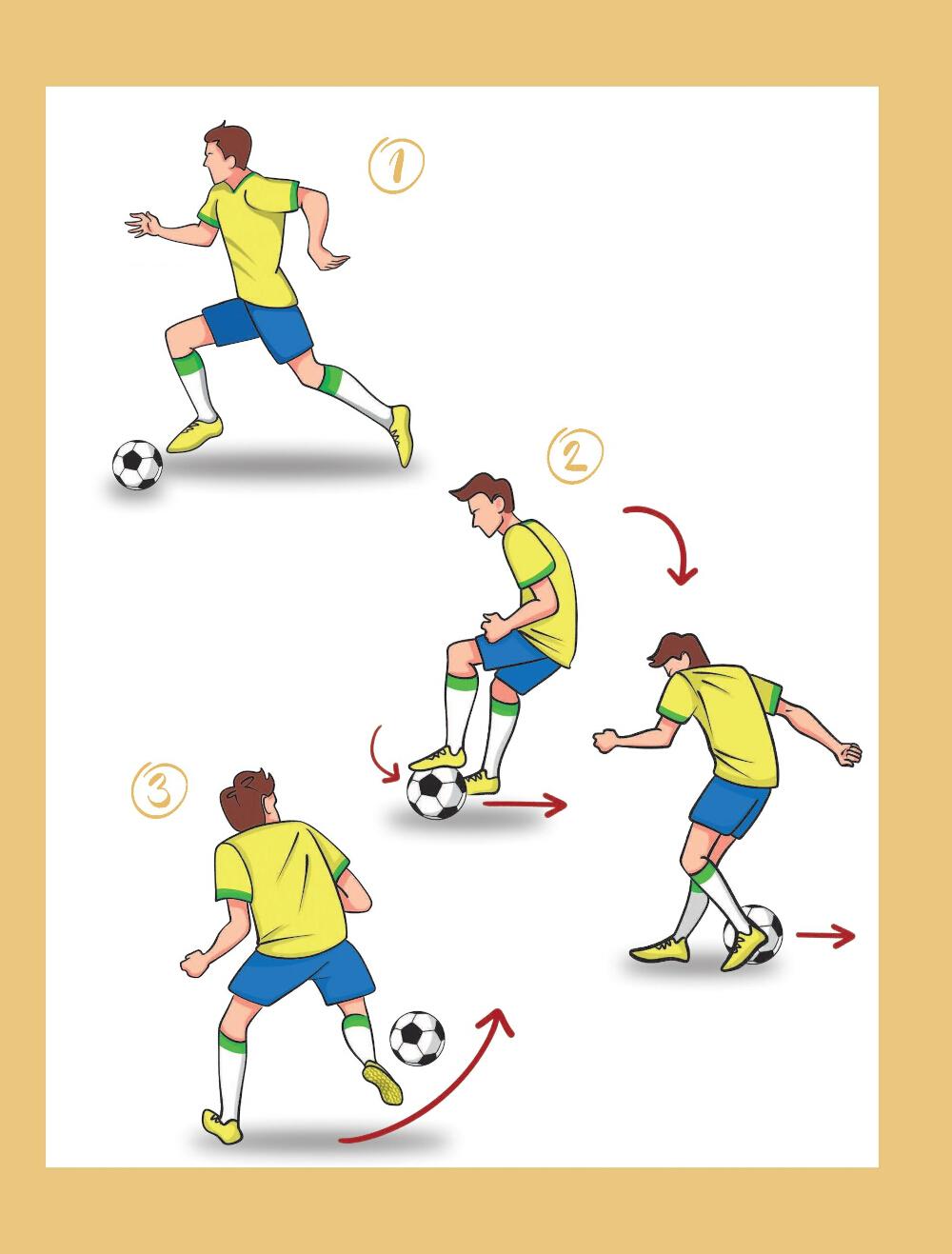 1

2

3