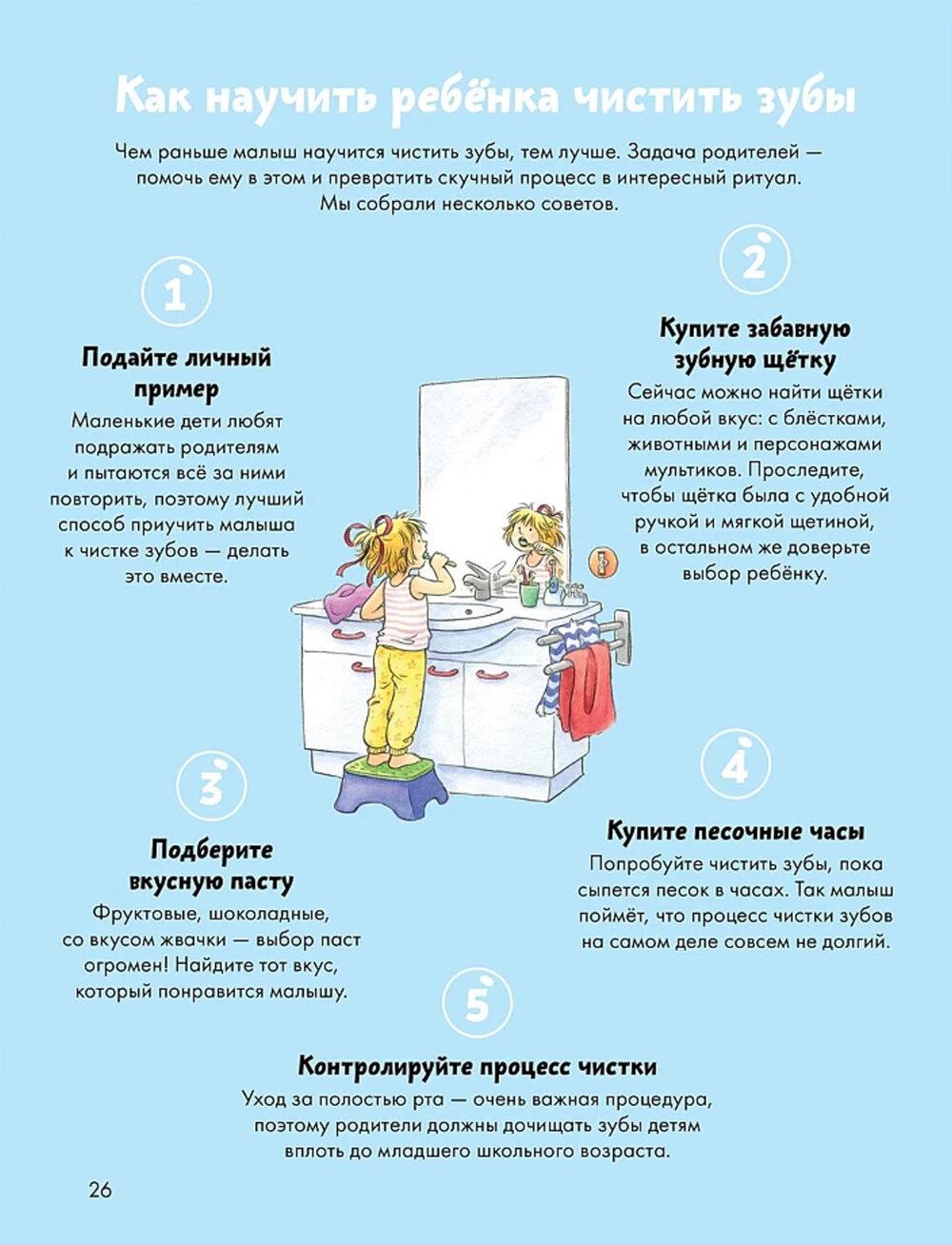 Как научить ребёнка чистить зубы

Чем раньше малыш научится чистить зубы, тем лучше. Задача родителей — помочь ему в этом и превратить скучный процесс в интересный ритуал. Мы собрали несколько советов.

1

Подайте личный пример

Маленькие дети любят подражать родителям и пытаются всё за ними повторить, поэтому лучший способ приучить малыша к чистке зубов — делать это вместе.

2

Купите забавную зубную щётку

Сейчас можно найти щётки на любой вкус: с блёстками, животными и персонажами мультиков. Проследите, чтобы щётка была с удобной ручкой и мягкой щетиной, в остальном же доверьте выбор ребёнку.

3

Подберите вкусную пасту

Фруктовые, шоколадные, со вкусом жвачки — выбор паст огромен! Найдите тот вкус, который понравится малышу.

4

Купите песочные часы

Попробуйте чистить зубы, пока сыпется песок в часах. Так малыш поймёт, что процесс чистки зубов на самом деле совсем не долгий.

5

Контролируйте процесс чистки

Уход за полостью рта — очень важная процедура, поэтому родители должны дочищать зубы детям вплоть до младшего школьного возраста.

26