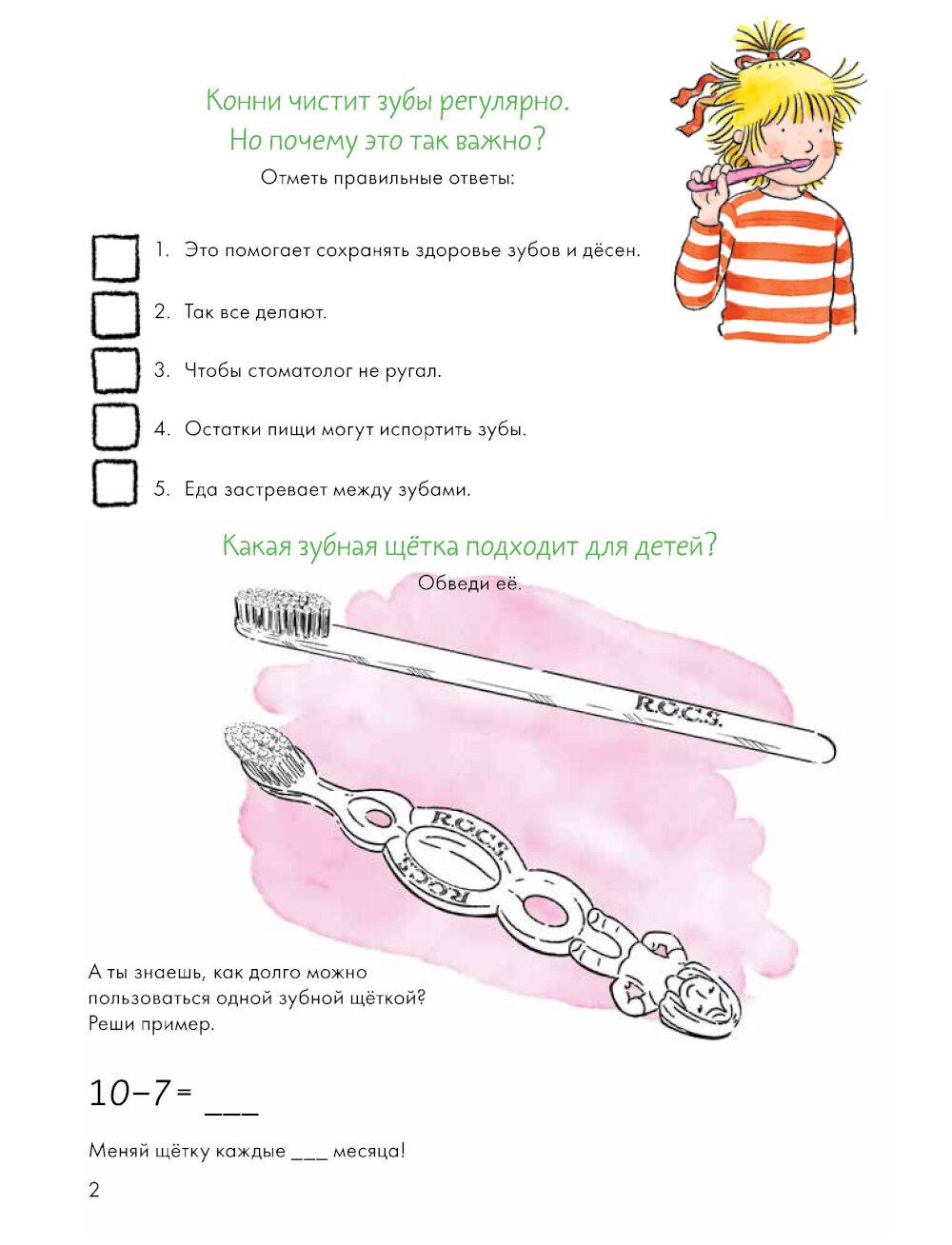 Конни чистит зубы регулярно.
Но почему это так важно?

Отметь правильные ответы:

1. Это помогает сохранять здоровье зубов и дёсен.

2. Так все делают.

3. Чтобы стоматолог не ругал.

4. Остатки пищи могут испортить зубы.

5. Еда застревает между зубами.

Какая зубная щётка подходит для детей?

Обведи её.

R.O.C.S.

R.O.C.S.

R.O.C.S.

А ты знаешь, как долго можно пользоваться одной зубной щёткой? Реши пример.

$10-7=$ ___

Меняй щётку каждые ___ месяца!

2