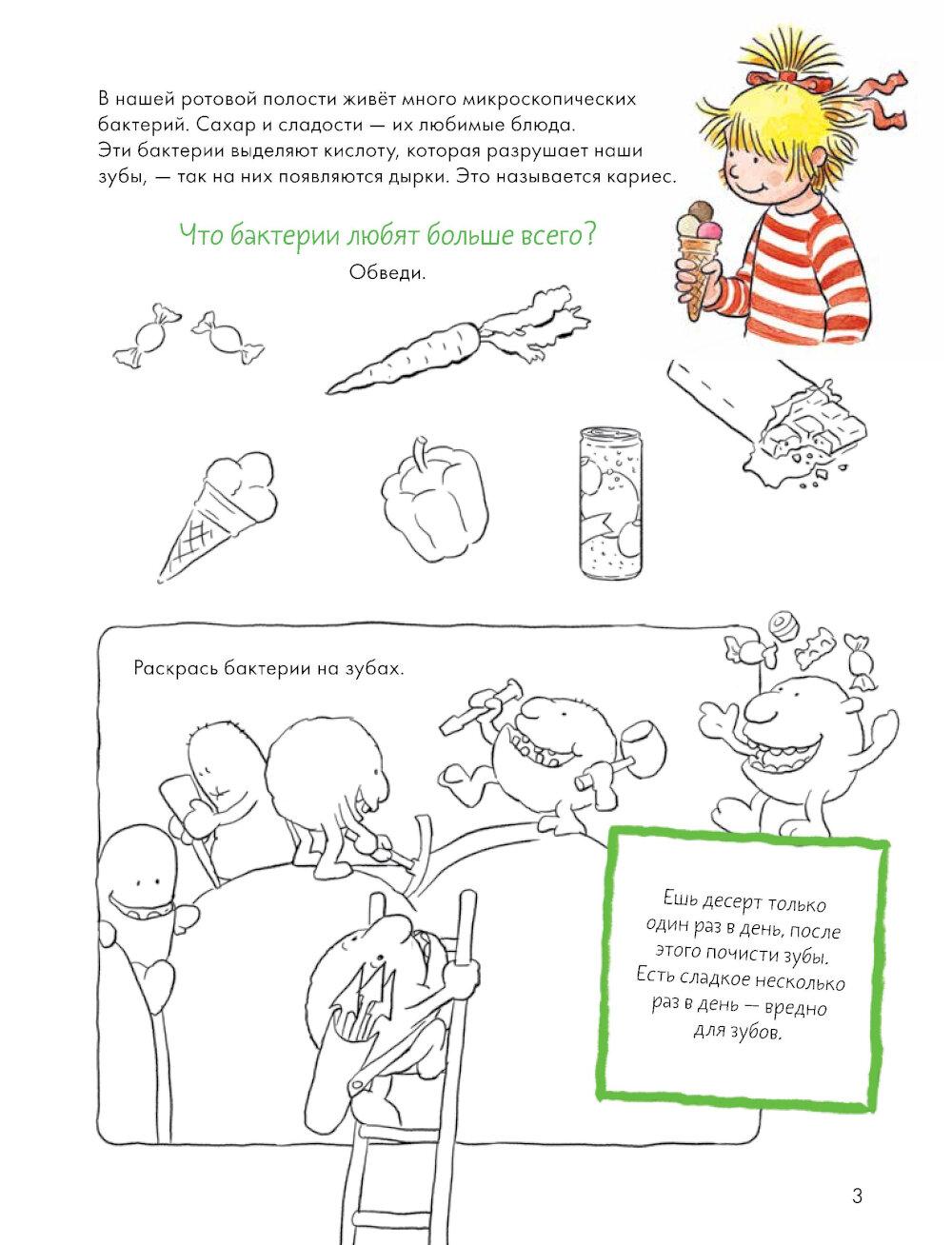 В нашей ротовой полости живёт много микроскопических бактерий. Сахар и сладости — их любимые блюда. Эти бактерии выделяют кислоту, которая разрушает наши зубы, — так на них появляются дырки. Это называется кариес.

Что бактерии любят больше всего?

Обведи.

Раскрась бактерии на зубах.

Ешь десерт только один раз в день, после этого почисти зубы. Есть сладкое несколько раз в день — вредно для зубов.

3