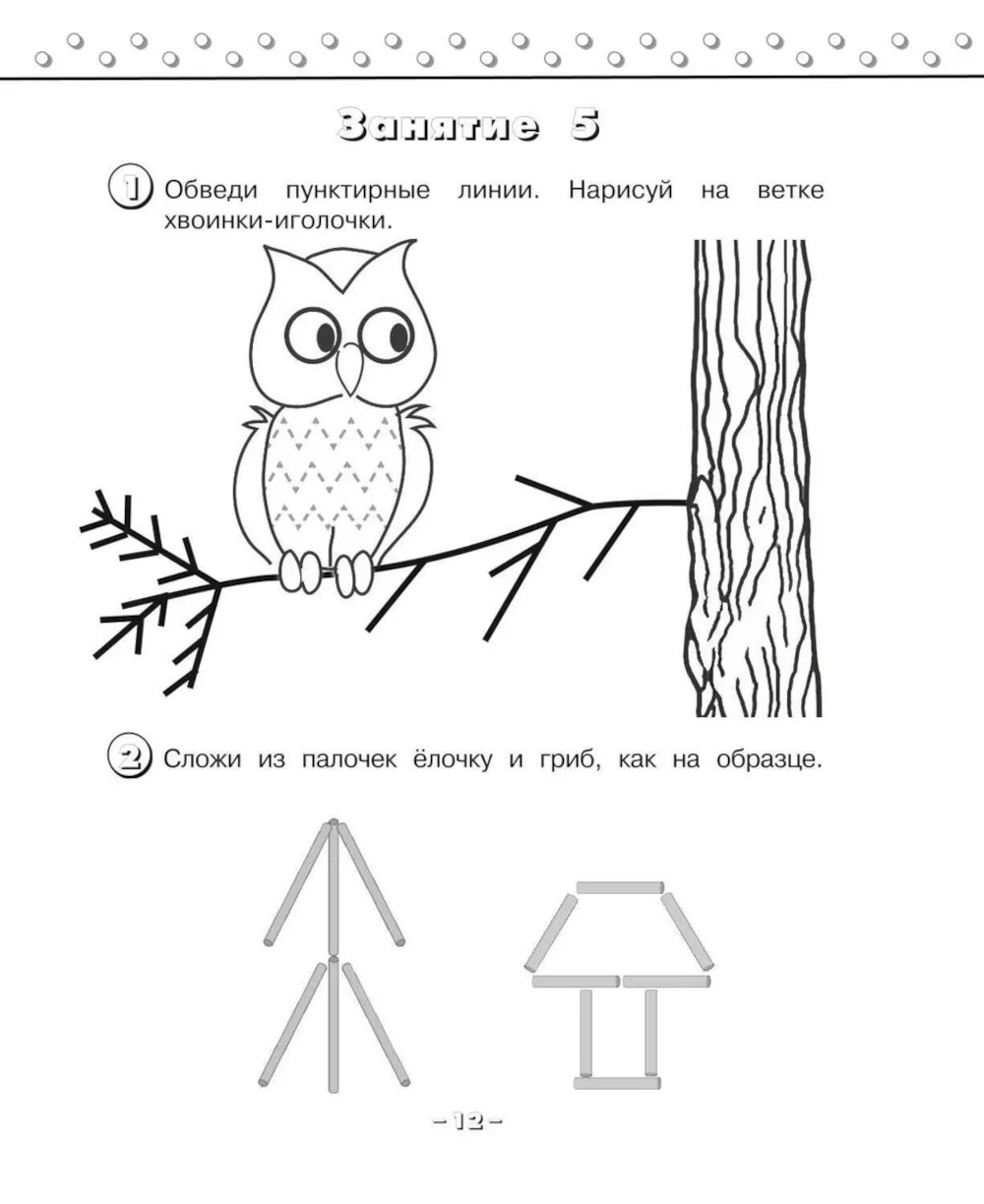 Занятие 5

1 Обведи пунктирные линии. Нарисуй на ветке хвоинки-иголочки.

2 Сложи из палочек ёлочку и гриб, как на образце.

– 12 –