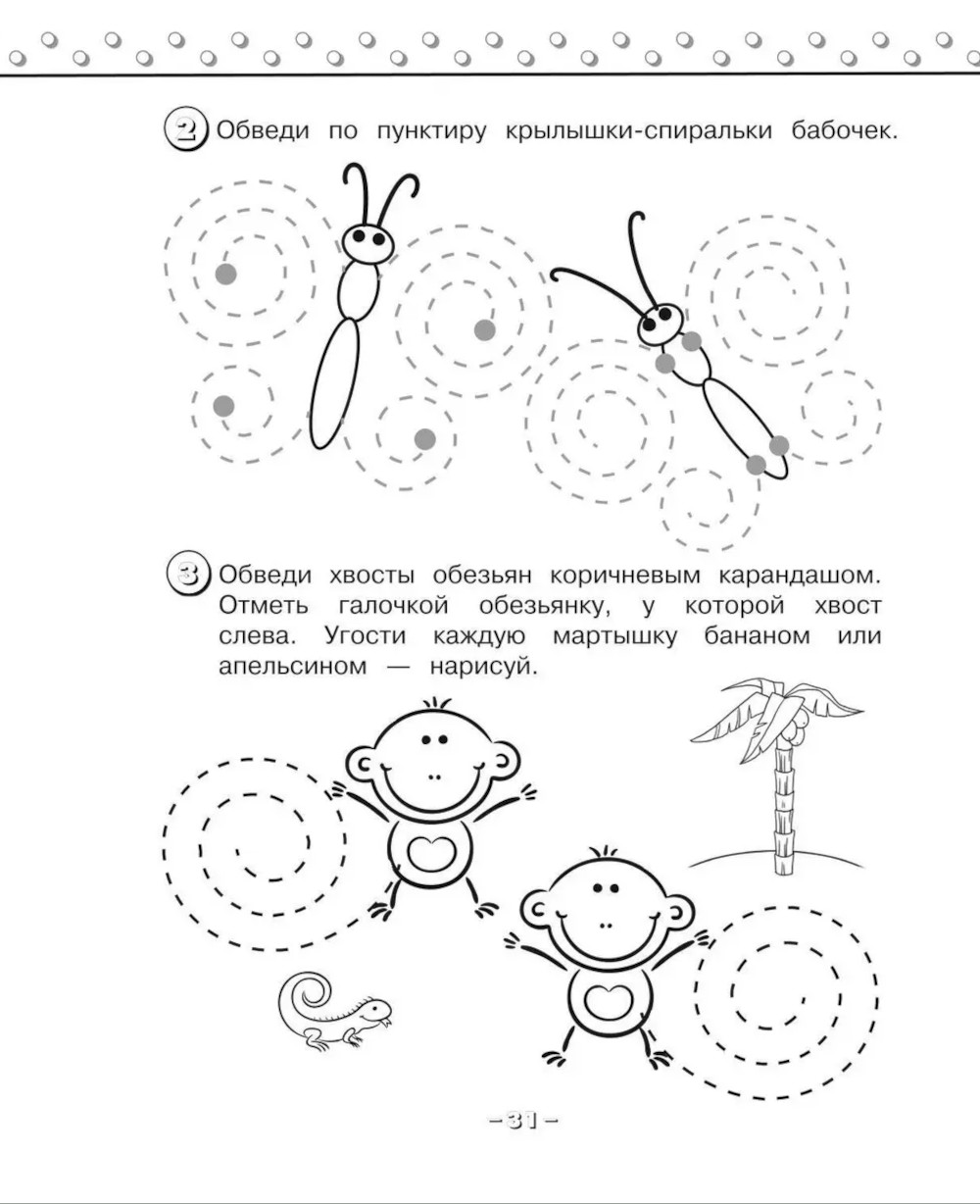 2 Обведи по пунктиру крылышки-спиральки бабочек.

3 Обведи хвосты обезьян коричневым карандашом. Отметь галочкой обезьянку, у которой хвост слева. Угости каждую мартышку бананом или апельсином — нарисуй.

– 31 –