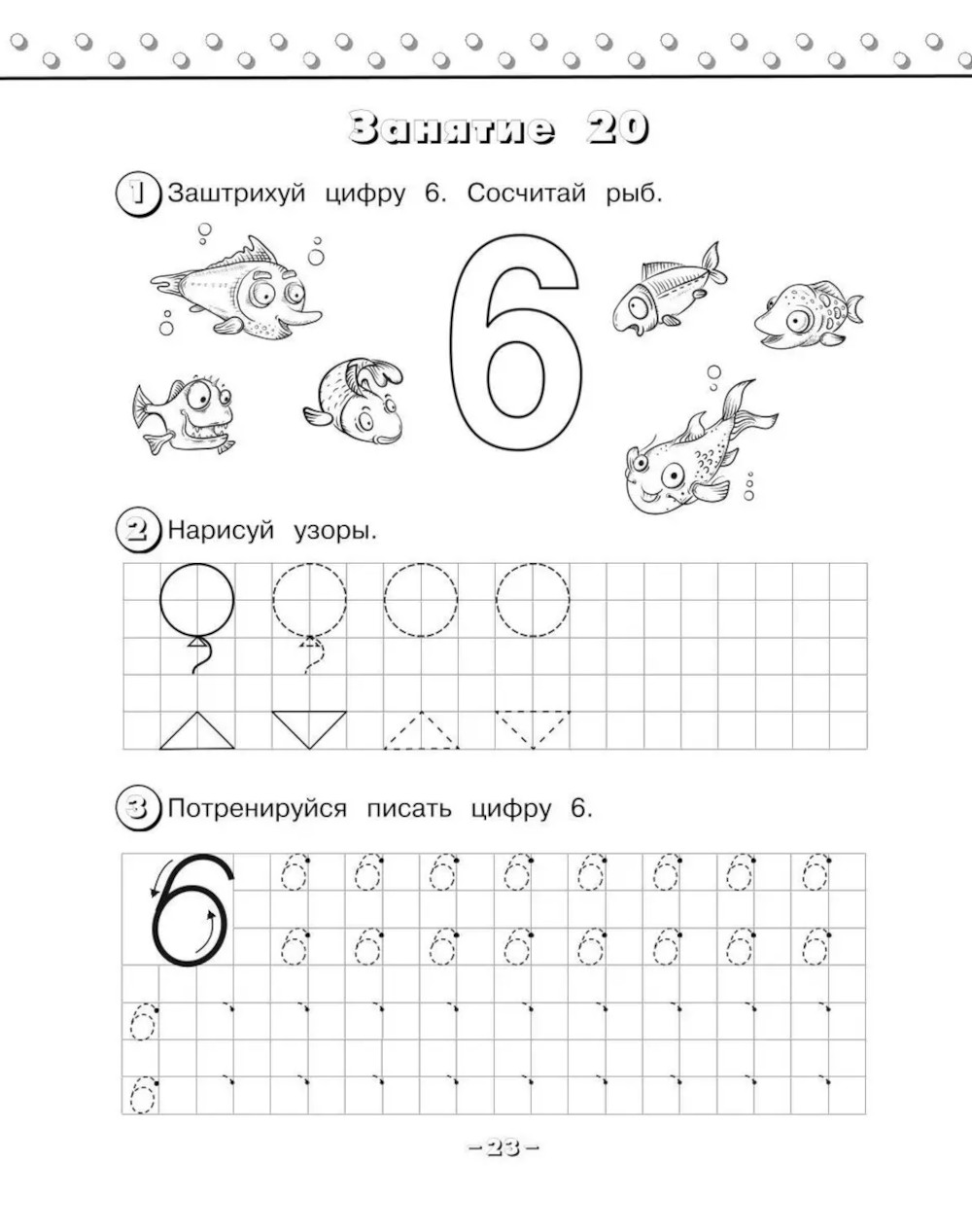 Занятие 20

1 Заштрихуй цифру 6. Сосчитай рыб.

6

2 Нарисуй узоры.

3 Потренируйся писать цифру 6.

6

–23–