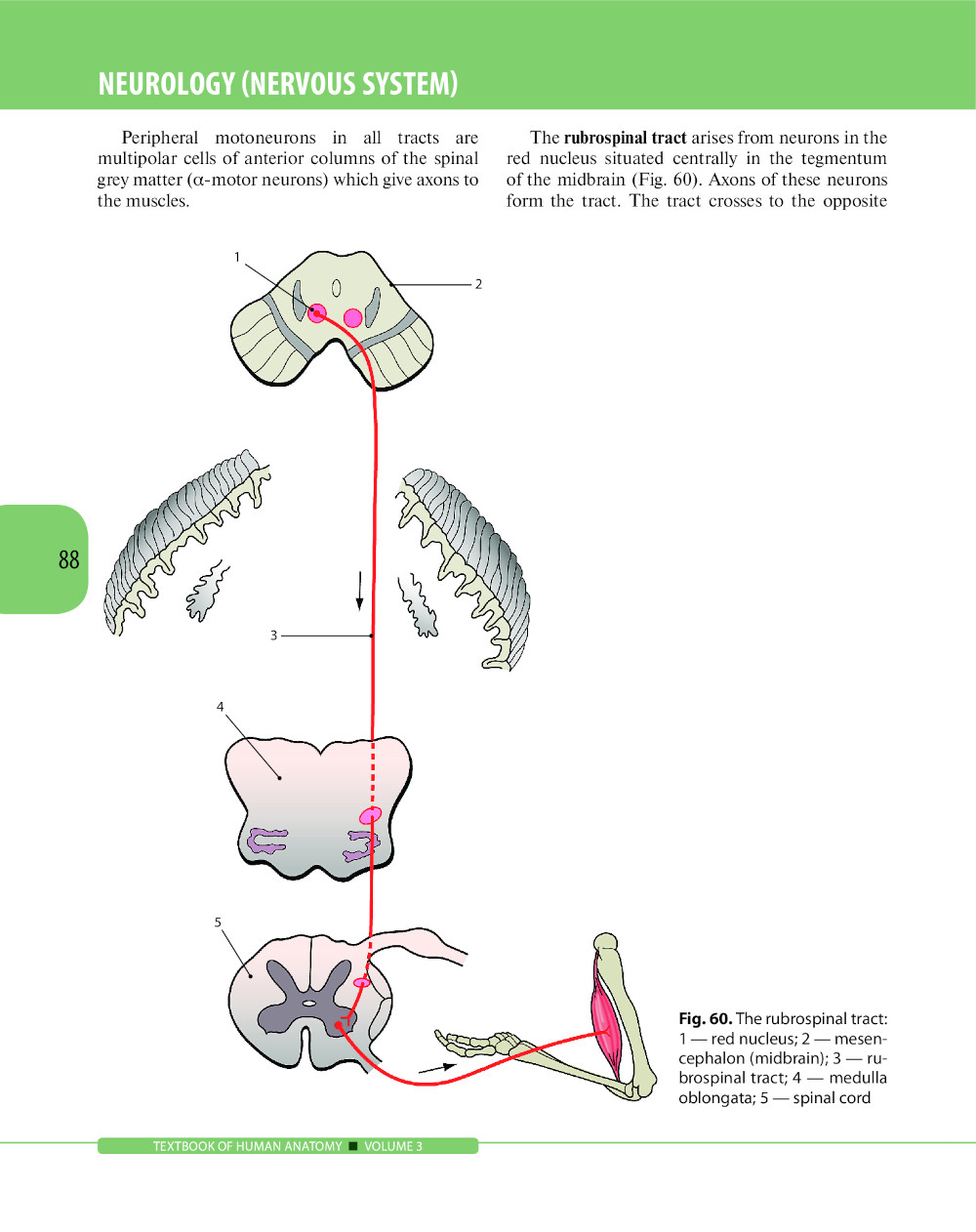 NEUROLOGY (NERVOUS SYSTEM)

Peripheral motoneurons in all tracts are multipolar cells of anterior columns of the spinal grey matter ($\alpha$-motor neurons) which give axons to the muscles.

The **rubrospinal tract** arises from neurons in the red nucleus situated centrally in the tegmentum of the midbrain (Fig. 60). Axons of these neurons form the tract. The tract crosses to the opposite

1

2

88

3

4

5

**Fig. 60.** The rubrospinal tract: 1 — red nucleus; 2 — mesencephalon (midbrain); 3 — rubrospinal tract; 4 — medulla oblongata; 5 — spinal cord

TEXTBOOK OF HUMAN ANATOMY ■ VOLUME 3