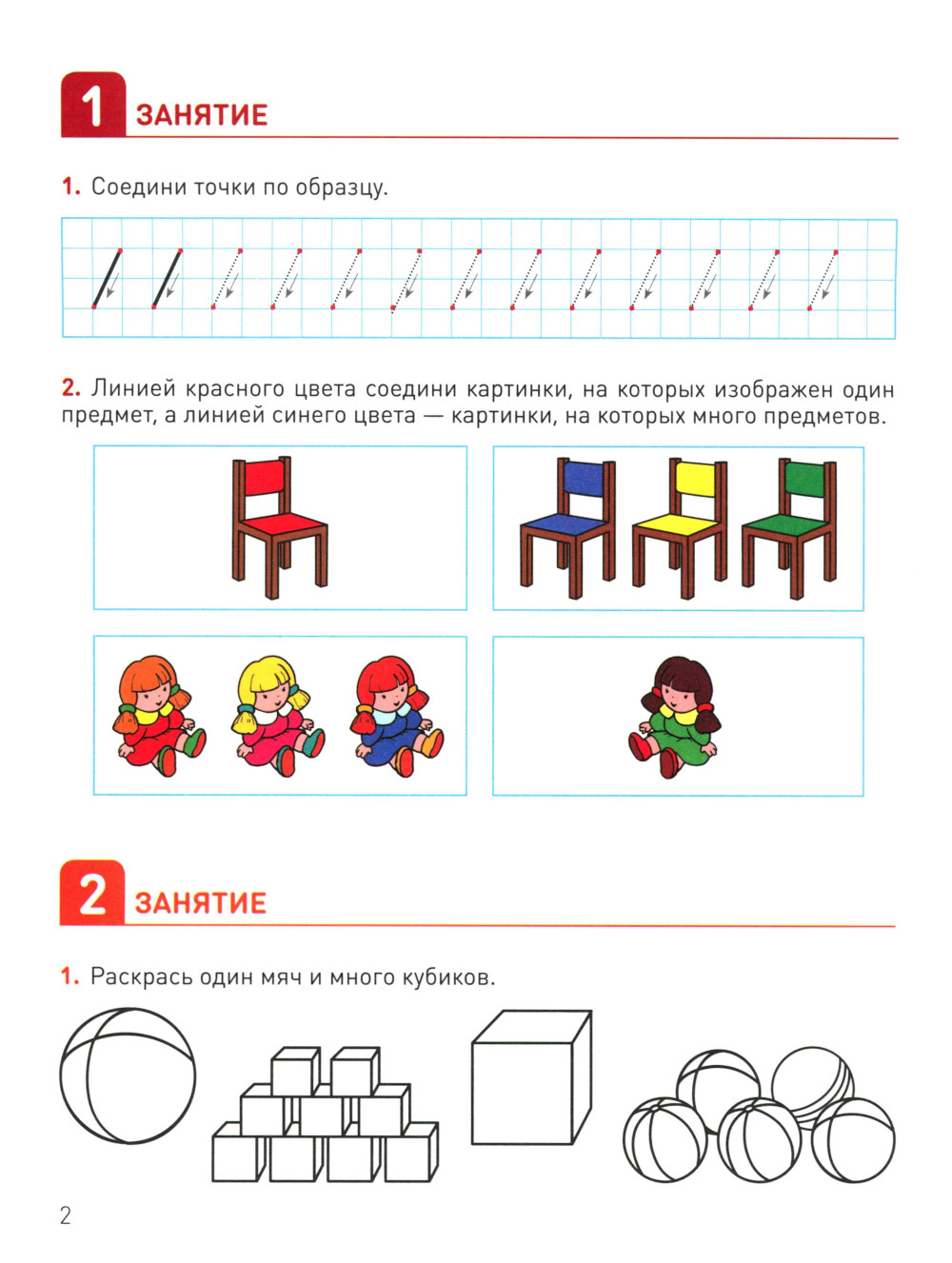 1 ЗАНЯТИЕ

1. Соедини точки по образцу.

2. Линией красного цвета соедини картинки, на которых изображен один предмет, а линией синего цвета — картинки, на которых много предметов.

2 ЗАНЯТИЕ

1. Раскрась один мяч и много кубиков.

2