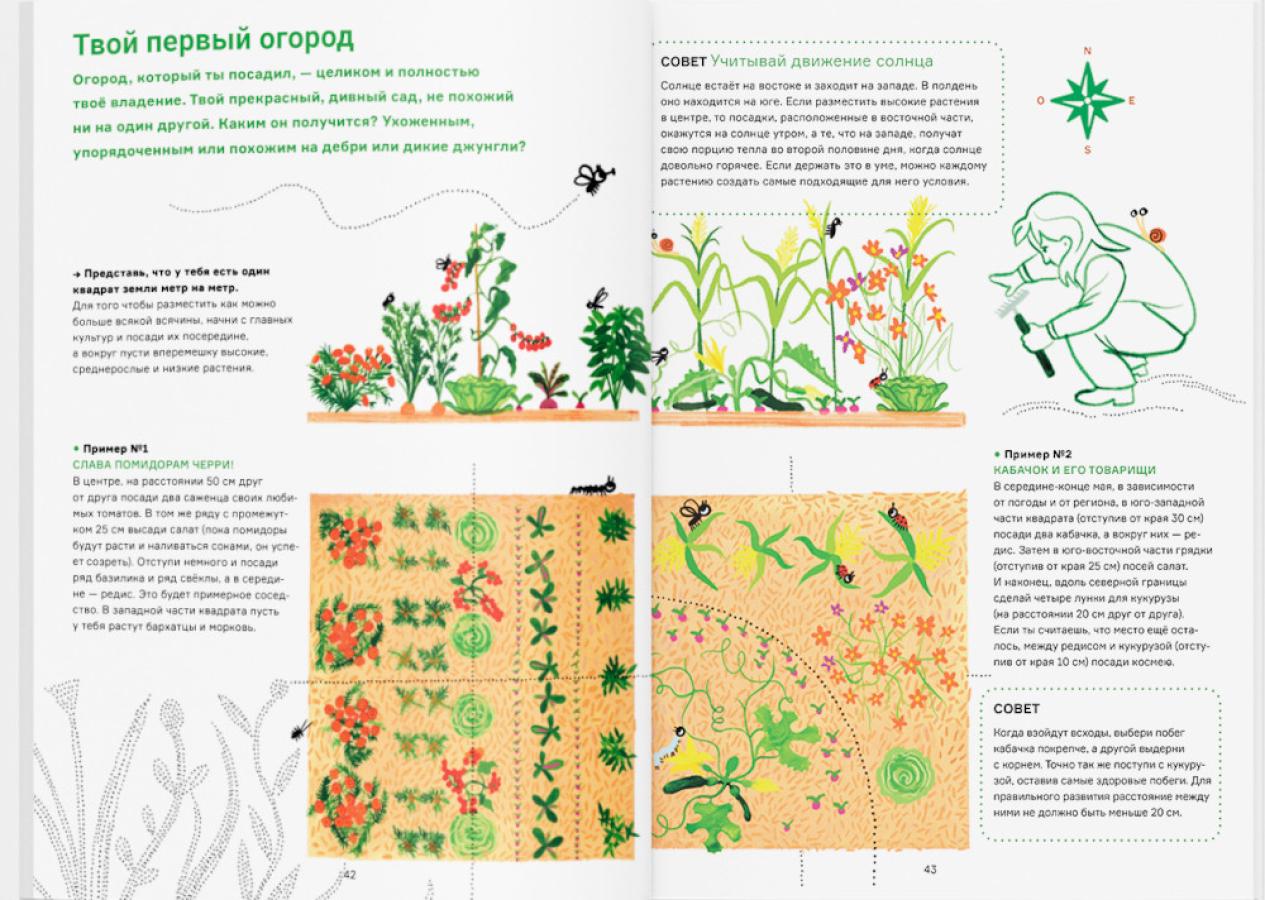 Твой первый огород

Огород, который ты посадил, — целиком и полностью твоё владение. Твой прекрасный, дивный сад, не похожий ни на один другой. Каким он получится? Ухоженным, упорядоченным или похожим на дебри или дикие джунгли?

→ Представь, что у тебя есть один квадрат земли метр на метр.
Для того чтобы разместить как можно больше всякой всячины, начни с главных культур и посади их посередине, а вокруг пусти вперемешку высокие, среднерослые и низкие растения.

• Пример №1
СЛАВА ПОМИДОРАМ ЧЕРРИ!
В центре, на расстоянии 50 см друг от друга посади два саженца своих любимых томатов. В том же ряду с промежутком 25 см высади салат (пока помидоры будут расти и наливаться соками, он успеет созреть). Отступи немного и посади ряд базилика и ряд свёклы, а в середине — редис. Это будет примерное соседство. В западной части квадрата пусть у тебя растут бархатцы и морковь.

42

СОВЕТ Учитывай движение солнца
Солнце встаёт на востоке и заходит на западе. В полдень оно находится на юге. Если разместить высокие растения в центре, то посадки, расположенные в восточной части, окажутся на солнце утром, а те, что на западе, получат свою порцию тепла во второй половине дня, когда солнце довольно горячее. Если держать это в уме, можно каждому растению создать самые подходящие для него условия.

N
O
E
S

• Пример №2
КАБАЧОК И ЕГО ТОВАРИЩИ
В середине-конце мая, в зависимости от погоды и от региона, в юго-западной части квадрата (отступив от края 30 см) посади два кабачка, а вокруг них — редис. Затем в юго-восточной части грядки (отступив от края 25 см) посей салат. И наконец, вдоль северной границы сделай четыре лунки для кукурузы (на расстоянии 20 см друг от друга). Если ты считаешь, что место ещё осталось, между редисом и кукурузой (отступив от края 10 см) посади космею.

СОВЕТ
Когда взойдут всходы, выбери побег кабачка покрепче, а другой выдерни с корнем. Точно так же поступи с кукурузой, оставив самые здоровые побеги. Для правильного развития расстояние между ними не должно быть меньше 20 см.

43