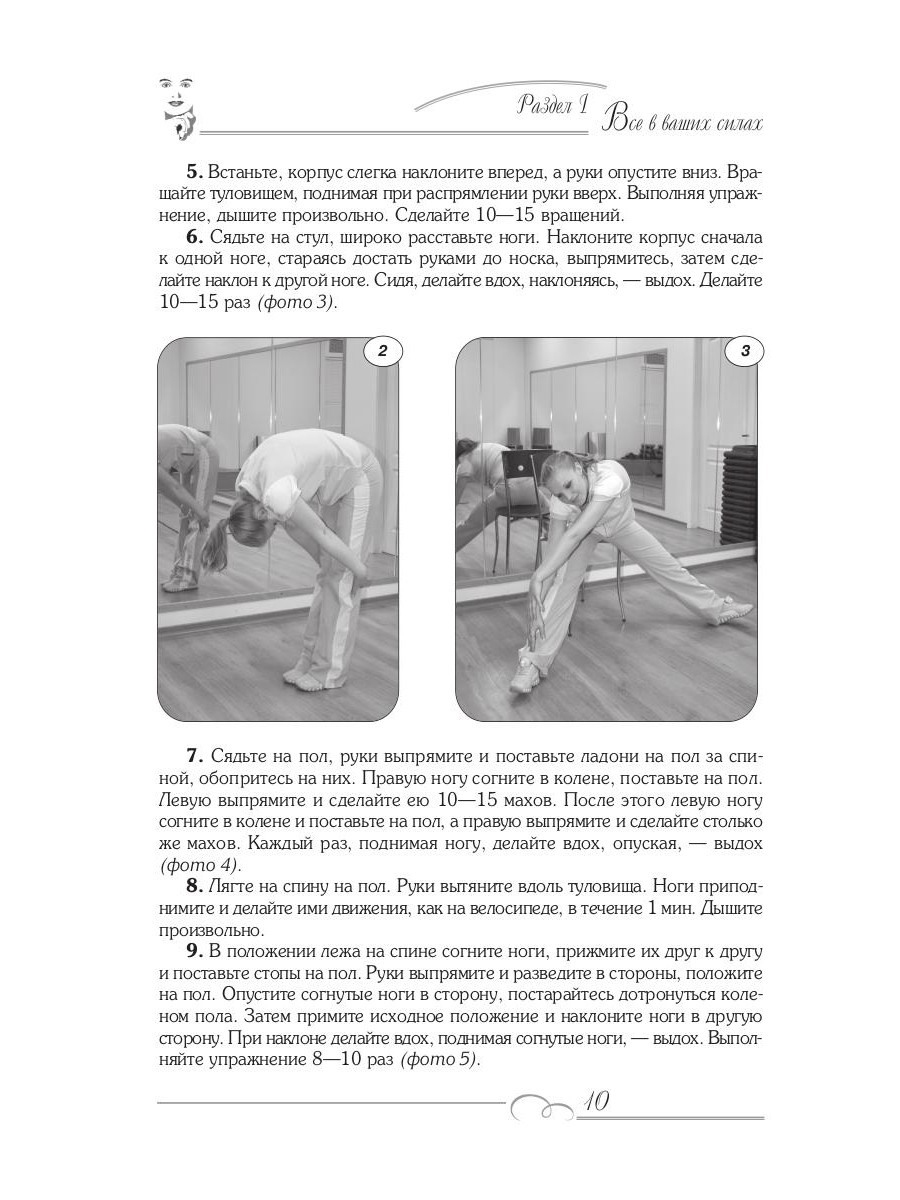 Раздел I Все в ваших силах

**5.** Встаньте, корпус слегка наклоните вперед, а руки опустите вниз. Вращайте туловищем, поднимая при распрямлении руки вверх. Выполняя упражнение, дышите произвольно. Сделайте 10—15 вращений.

**6.** Сядьте на стул, широко расставьте ноги. Наклоните корпус сначала к одной ноге, стараясь достать руками до носка, выпрямитесь, затем сделайте наклон к другой ноге. Сидя, делайте вдох, наклоняясь, — выдох. Делайте 10—15 раз *(фото 3)*.

2

3

**7.** Сядьте на пол, руки выпрямите и поставьте ладони на пол за спиной, обопритесь на них. Правую ногу согните в колене, поставьте на пол. Левую выпрямите и сделайте ею 10—15 махов. После этого левую ногу согните в колене и поставьте на пол, а правую выпрямите и сделайте столько же махов. Каждый раз, поднимая ногу, делайте вдох, опуская, — выдох *(фото 4)*.

**8.** Лягте на спину на пол. Руки вытяните вдоль туловища. Ноги приподнимите и делайте ими движения, как на велосипеде, в течение 1 мин. Дышите произвольно.

**9.** В положении лежа на спине согните ноги, прижмите их друг к другу и поставьте стопы на пол. Руки выпрямите и разведите в стороны, положите на пол. Опустите согнутые ноги в сторону, постарайтесь дотронуться коленом пола. Затем примите исходное положение и наклоните ноги в другую сторону. При наклоне делайте вдох, поднимая согнутые ноги, — выдох. Выполняйте упражнение 8—10 раз *(фото 5)*.

10