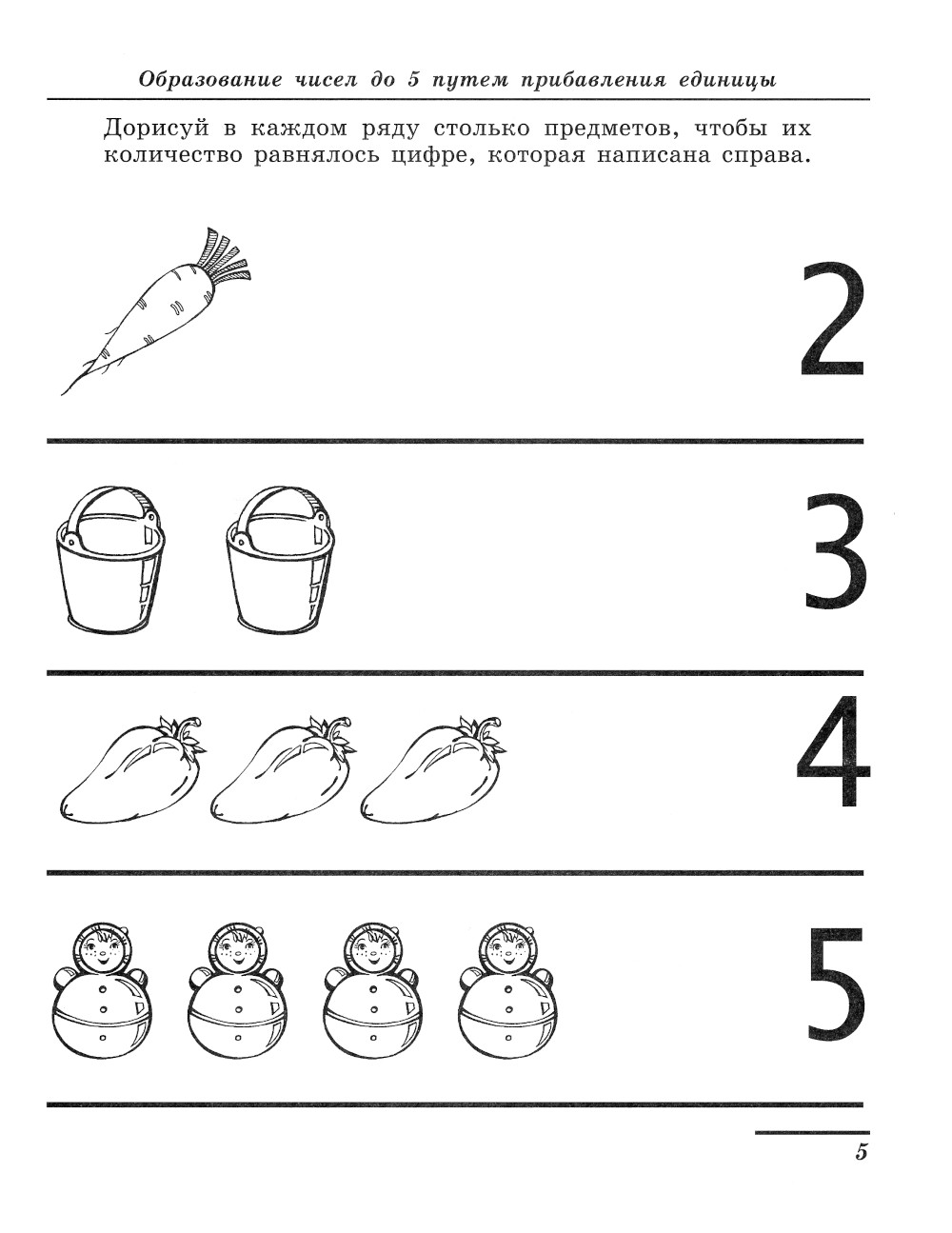 Образование чисел до 5 путем прибавления единицы

Дорисуй в каждом ряду столько предметов, чтобы их количество равнялось цифре, которая написана справа.

2

3

4

5

5