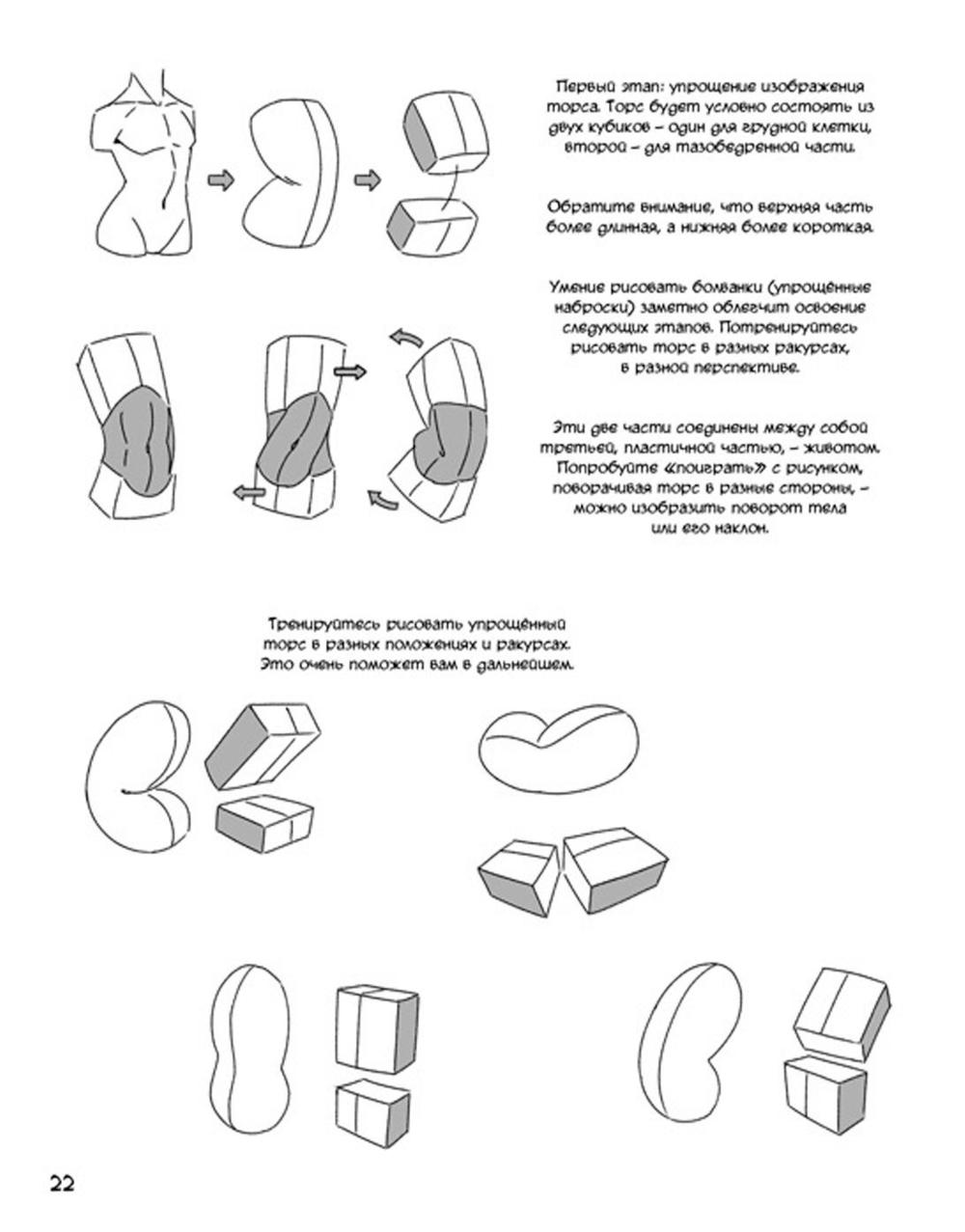 Первый этап: упрощение изображения торса. Торс будет условно состоять из двух кубиков – один для грудной клетки, второй – для тазобедренной части.

Обратите внимание, что верхняя часть более длинная, а нижняя более короткая.

Умение рисовать болванки (упрощённые наброски) заметно облегчит освоение следующих этапов. Потренируйтесь рисовать торс в разных ракурсах, в разной перспективе.

Эти две части соединены между собой третьей, пластичной частью, – животом. Попробуйте «поиграть» с рисунком, поворачивая торс в разные стороны, – можно изобразить поворот тела или его наклон.

Тренируйтесь рисовать упрощённый торс в разных положениях и ракурсах. Это очень поможет вам в дальнейшем.

22