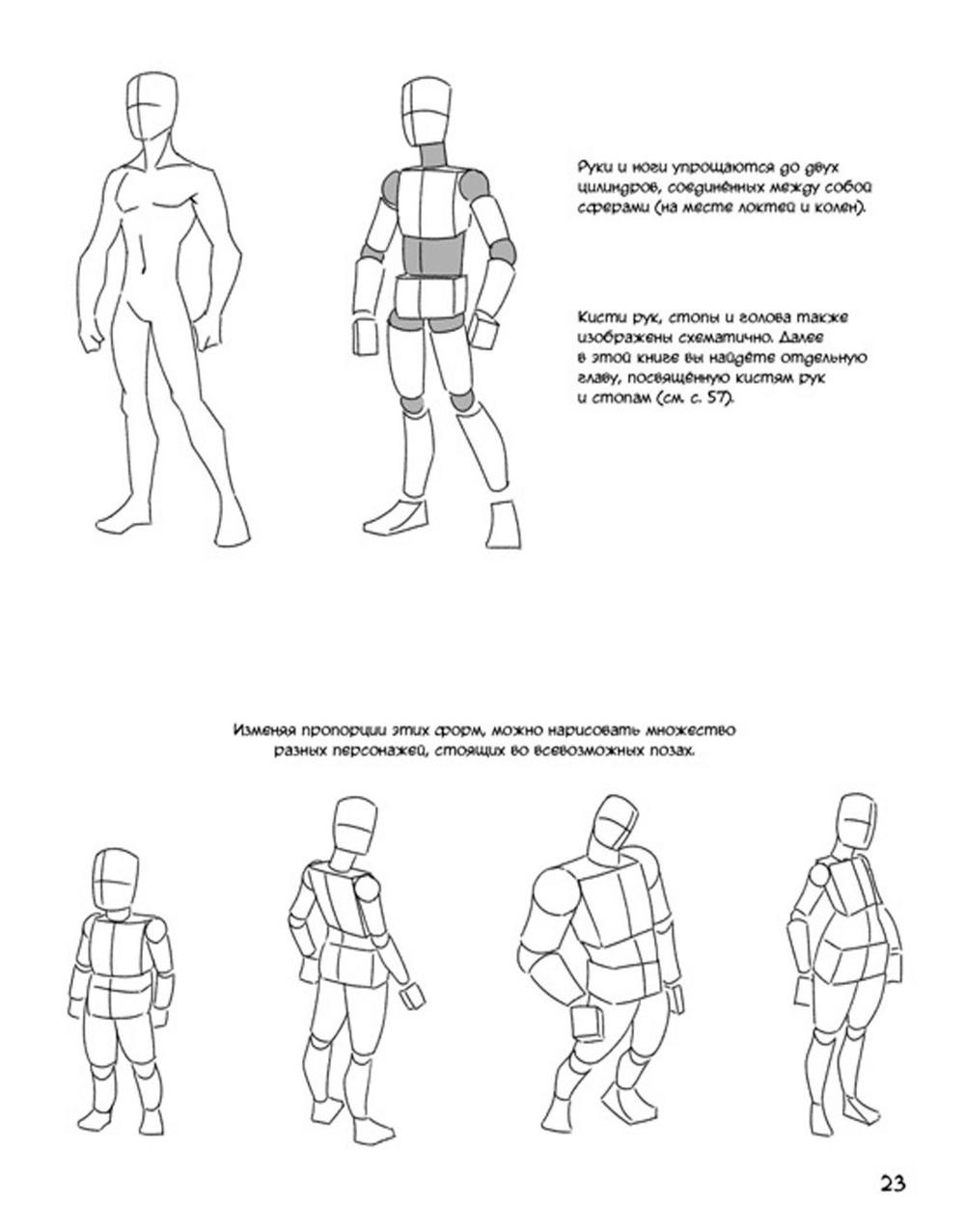 Руки и ноги упрощаются до двух цилиндров, соединённых между собой сферами (на месте локтей и колен).

Кисти рук, стопы и голова также изображены схематично. Далее в этой книге вы найдёте отдельную главу, посвящённую кистям рук и стопам (см. с. 57).

Изменяя пропорции этих форм, можно нарисовать множество разных персонажей, стоящих во всевозможных позах.

23