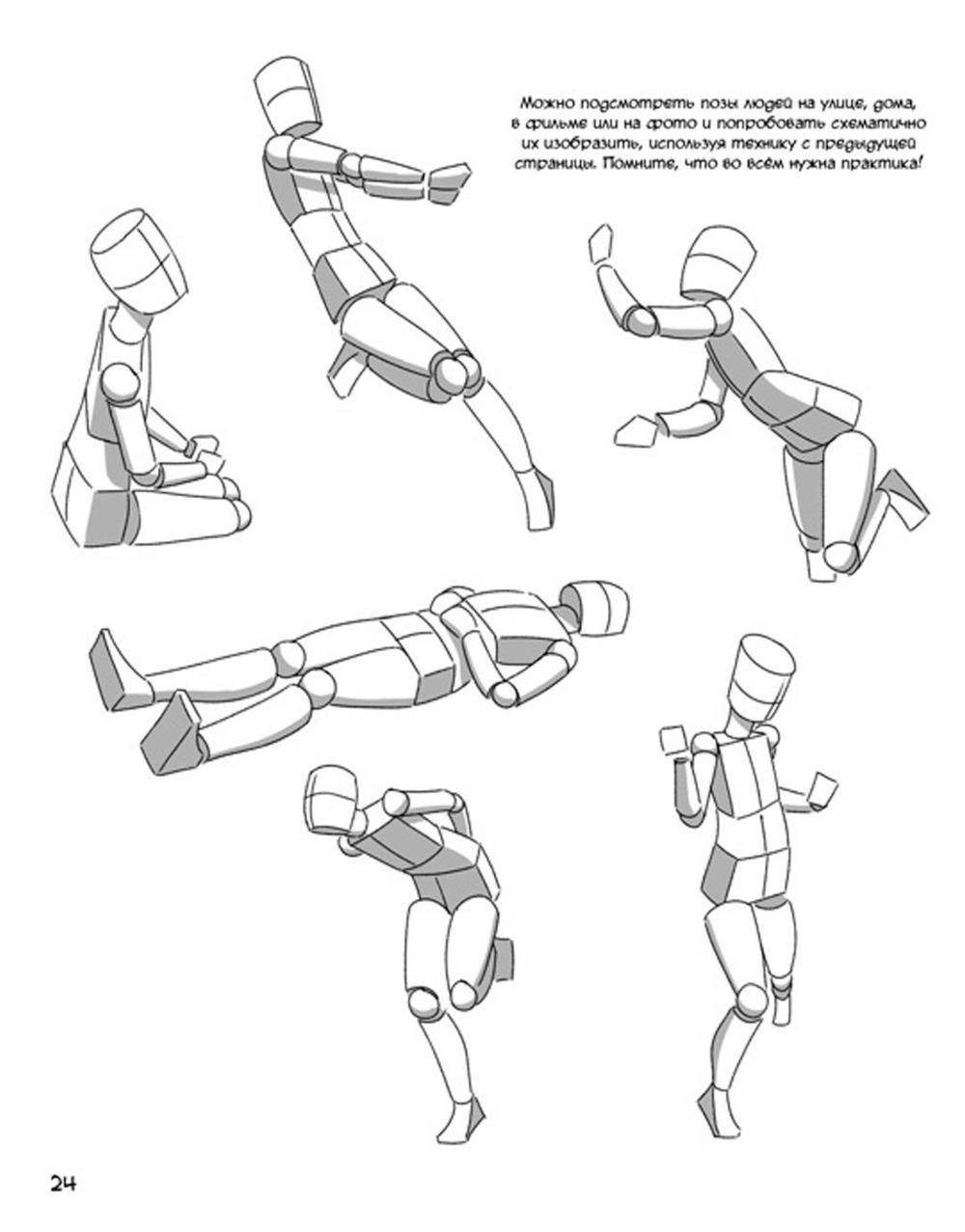 Можно подсмотреть позы людей на улице, дома, в фильме или на фото и попробовать схематично их изобразить, используя технику с предыдущей страницы. Помните, что во всём нужна практика!

24