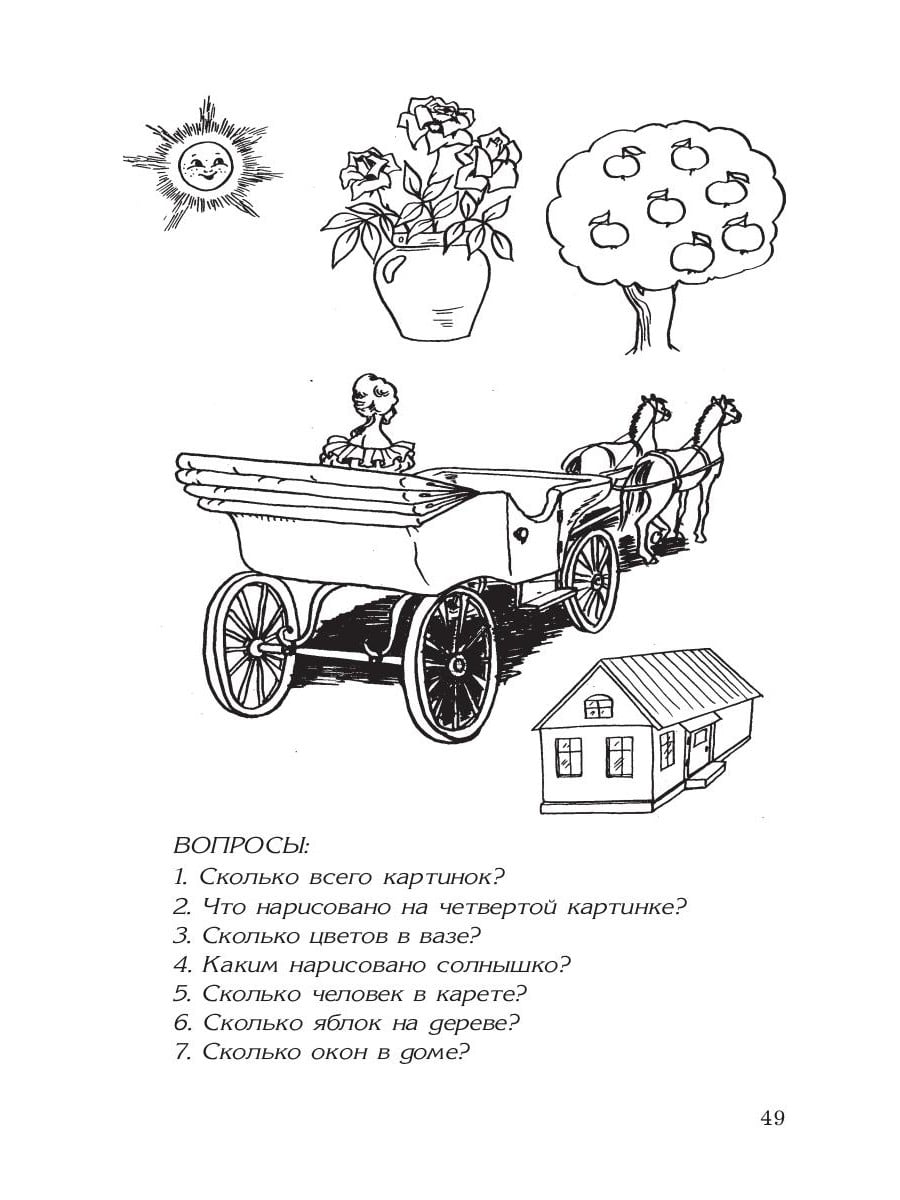 ВОПРОСЫ:
1. Сколько всего картинок?
2. Что нарисовано на четвертой картинке?
3. Сколько цветов в вазе?
4. Каким нарисовано солнышко?
5. Сколько человек в карете?
6. Сколько яблок на дереве?
7. Сколько окон в доме?

49