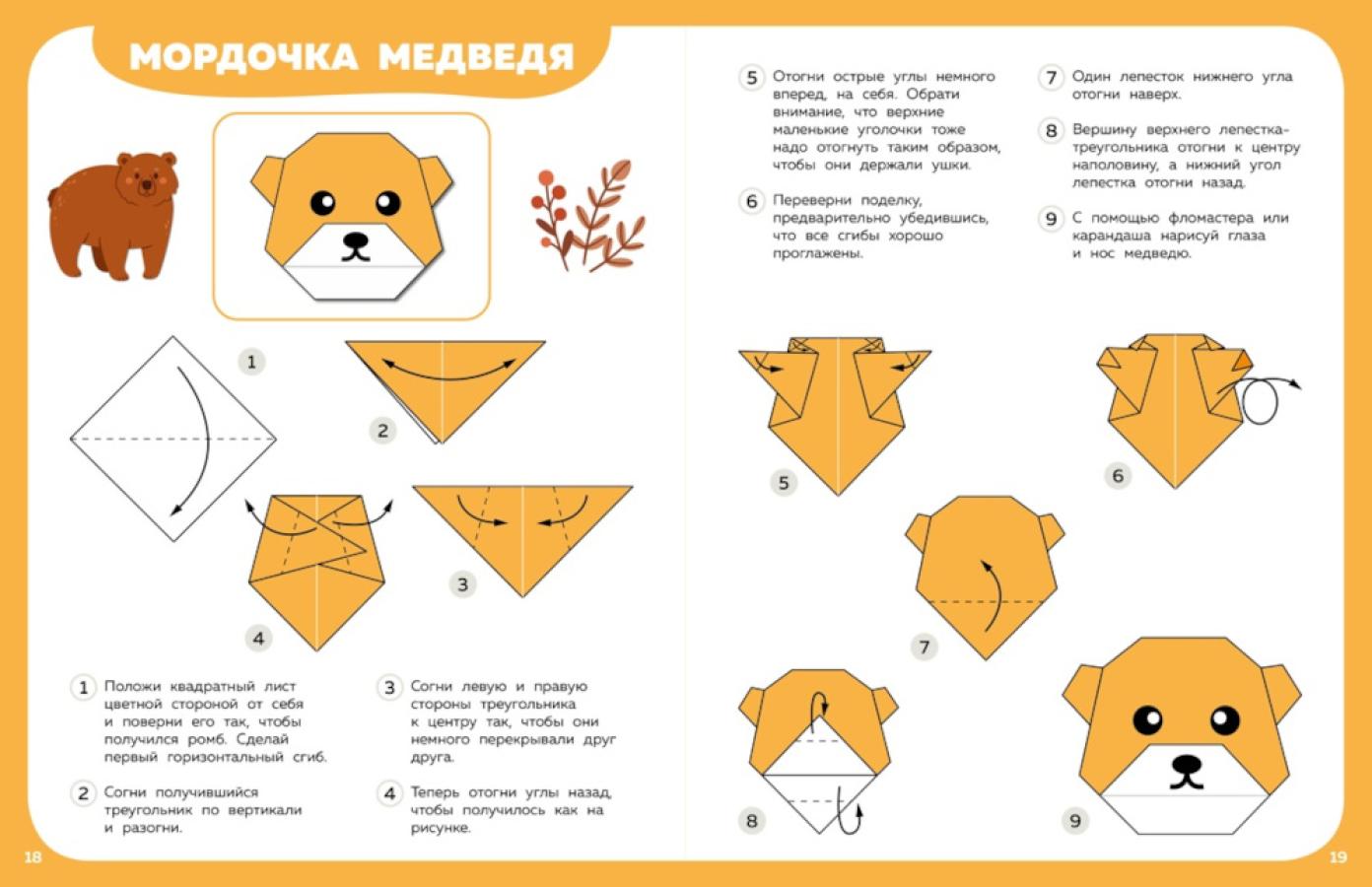 МОРДОЧКА МЕДВЕДЯ

1

2

3

4

1 Положи квадратный лист цветной стороной от себя и поверни его так, чтобы получился ромб. Сделай первый горизонтальный сгиб.

2 Согни получившийся треугольник по вертикали и разогни.

3 Согни левую и правую стороны треугольника к центру так, чтобы они немного перекрывали друг друга.

4 Теперь отогни углы назад, чтобы получилось как на рисунке.

18

5 Отогни острые углы немного вперед, на себя. Обрати внимание, что верхние маленькие уголочки тоже надо отогнуть таким образом, чтобы они держали ушки.

6 Переверни поделку, предварительно убедившись, что все сгибы хорошо проглажены.

7 Один лепесток нижнего угла отогни наверх.

8 Вершину верхнего лепестка-треугольника отогни к центру наполовину, а нижний угол лепестка отогни назад.

9 С помощью фломастера или карандаша нарисуй глаза и нос медведю.

5

6

7

8

9

19