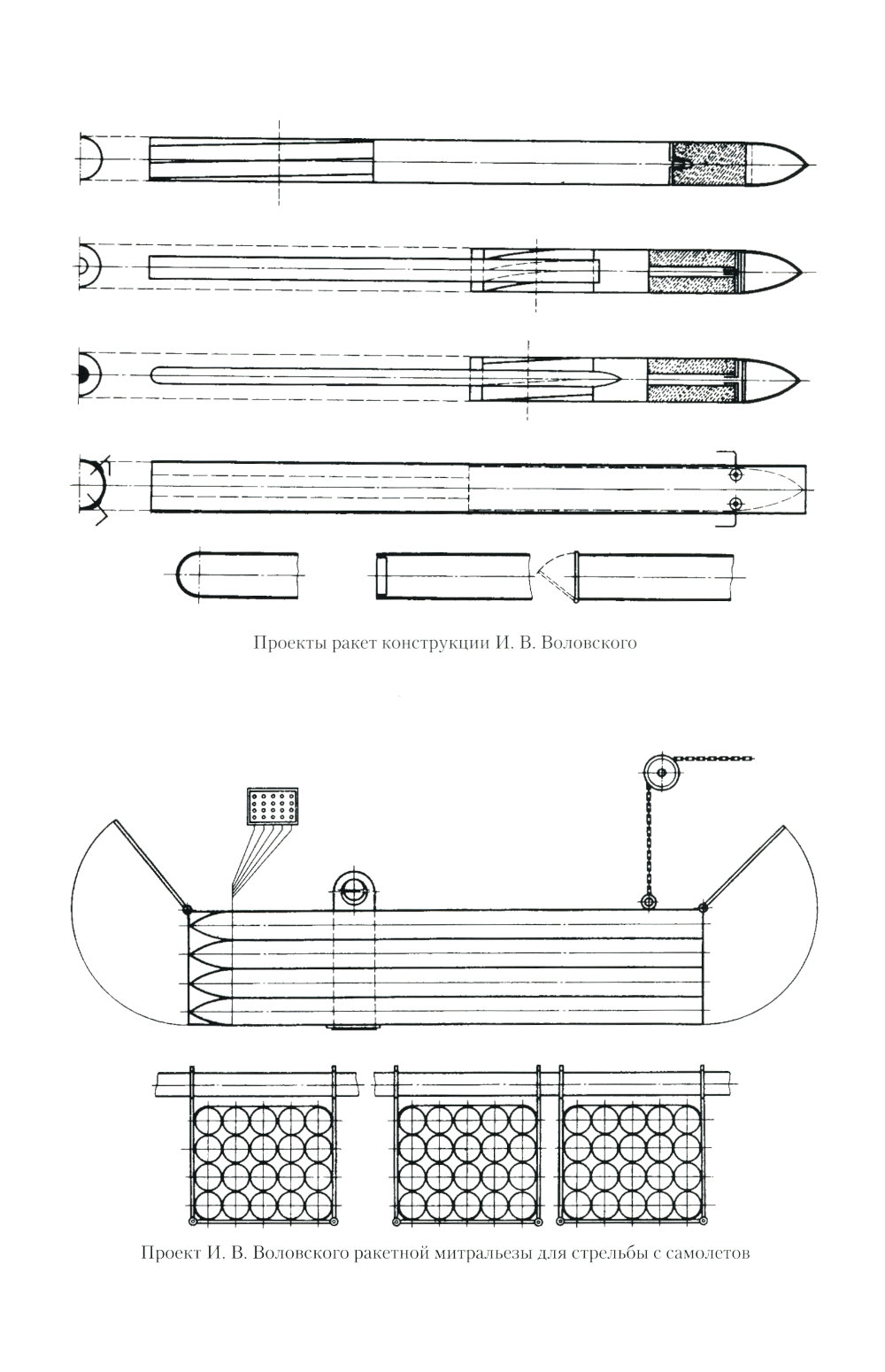 Проекты ракет конструкции И. В. Воловского

Проект И. В. Воловского ракетной митральезы для стрельбы с самолетов