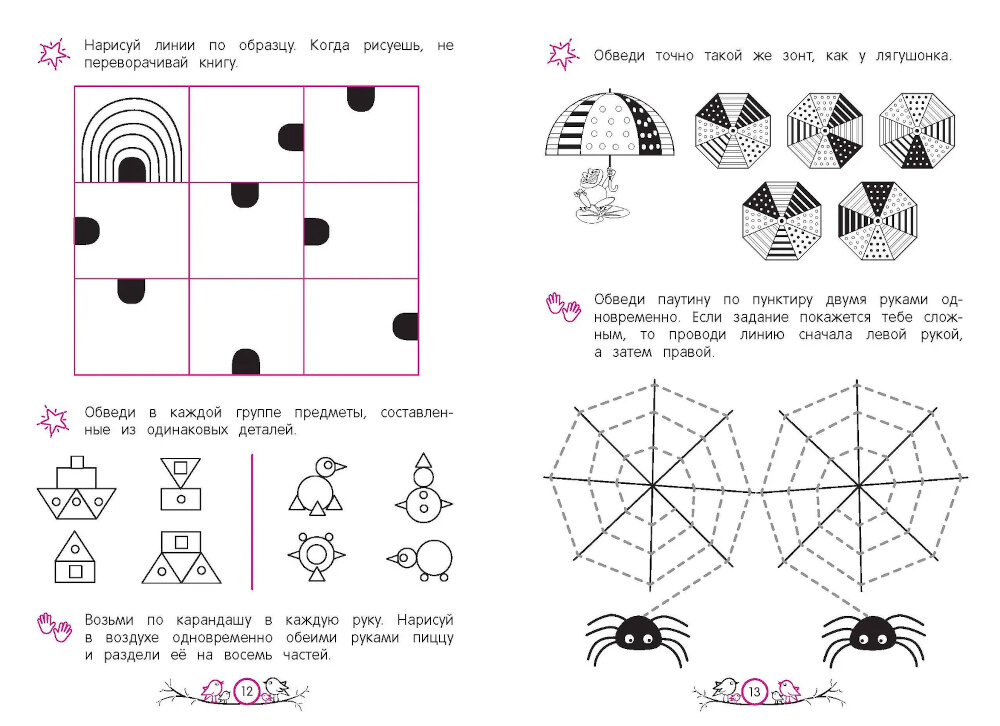 Нарисуй линии по образцу. Когда рисуешь, не переворачивай книгу.

Обведи в каждой группе предметы, составленные из одинаковых деталей.

Возьми по карандашу в каждую руку. Нарисуй в воздухе одновременно обеими руками пиццу и раздели её на восемь частей.

12

Обведи точно такой же зонт, как у лягушонка.

Обведи паутину по пунктиру двумя руками одновременно. Если задание покажется тебе сложным, то проводи линию сначала левой рукой, а затем правой.

13