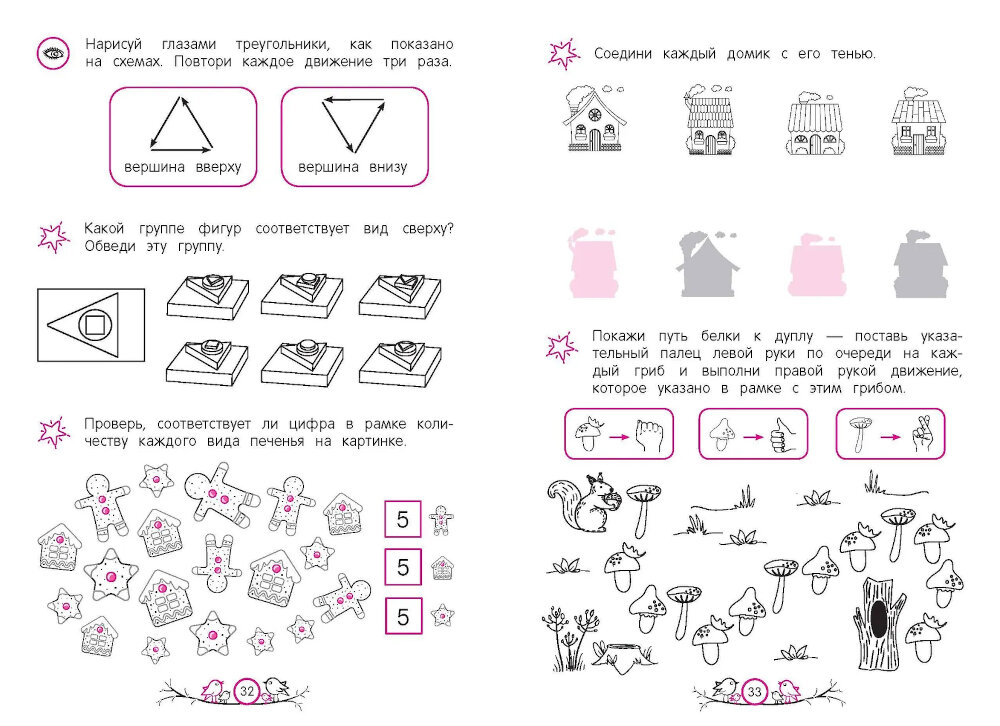 Нарисуй глазами треугольники, как показано на схемах. Повтори каждое движение три раза.

вершина вверху

вершина внизу

Какой группе фигур соответствует вид сверху? Обведи эту группу.

Проверь, соответствует ли цифра в рамке количеству каждого вида печенья на картинке.

5

5

5

32

Соедини каждый домик с его тенью.

Покажи путь белки к дуплу — поставь указательный палец левой руки по очереди на каждый гриб и выполни правой рукой движение, которое указано в рамке с этим грибом.

33