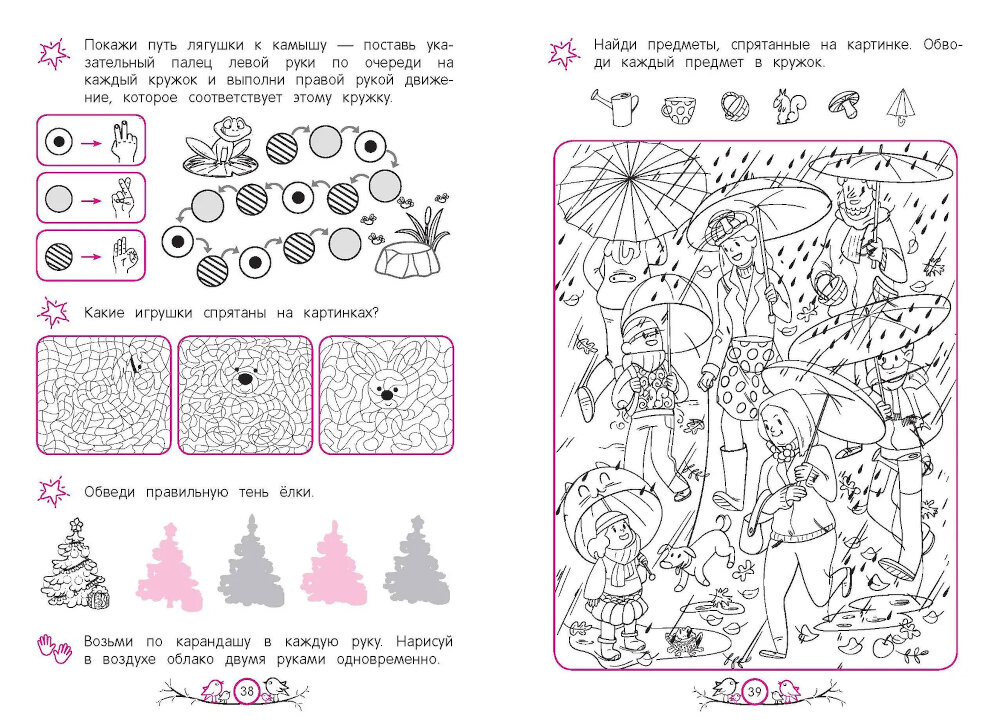 Покажи путь лягушки к камышу — поставь указательный палец левой руки по очереди на каждый кружок и выполни правой рукой движение, которое соответствует этому кружку.

Какие игрушки спрятаны на картинках?

Обведи правильную тень ёлки.

Возьми по карандашу в каждую руку. Нарисуй в воздухе облако двумя руками одновременно.

38

Найди предметы, спрятанные на картинке. Обводи каждый предмет в кружок.

39