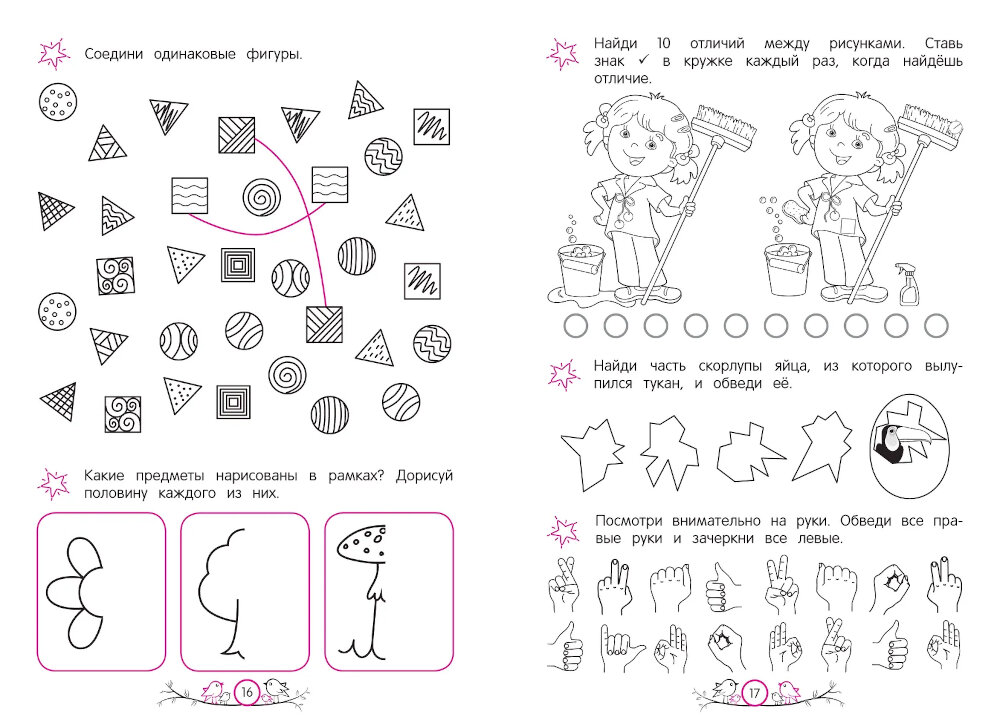 Соедини одинаковые фигуры.

Какие предметы нарисованы в рамках? Дорисуй половину каждого из них.

16

Найди 10 отличий между рисунками. Ставь знак ✓ в кружке каждый раз, когда найдёшь отличие.

Найди часть скорлупы яйца, из которого вылупился тукан, и обведи её.

Посмотри внимательно на руки. Обведи все правые руки и зачеркни все левые.

17