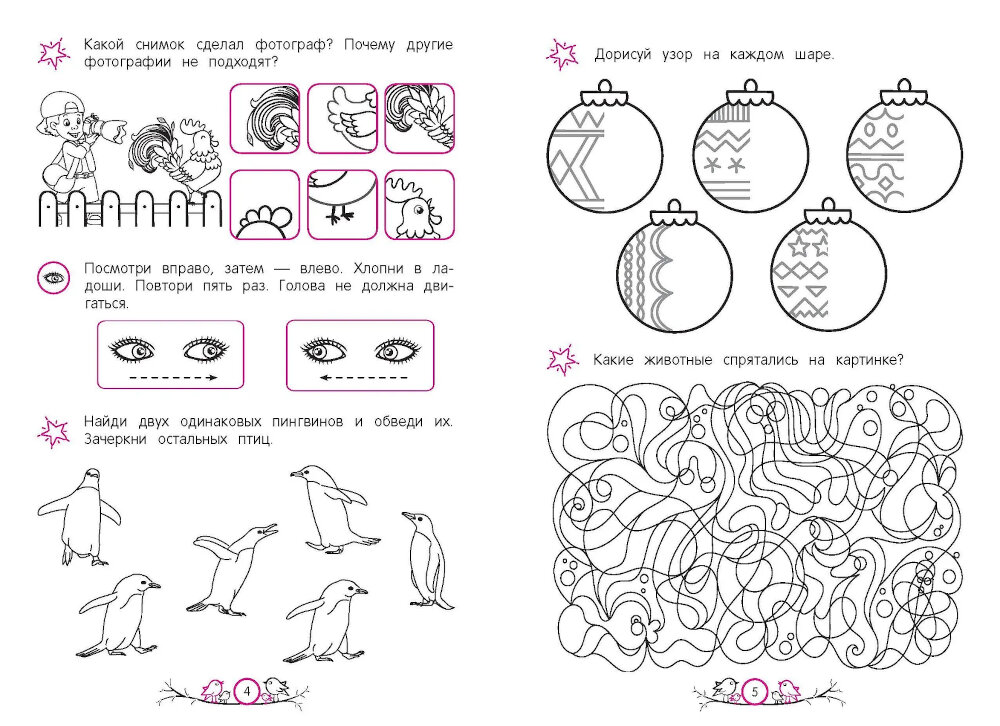 Какой снимок сделал фотограф? Почему другие фотографии не подходят?

Посмотри вправо, затем — влево. Хлопни в ладоши. Повтори пять раз. Голова не должна двигаться.

Найди двух одинаковых пингвинов и обведи их. Зачеркни остальных птиц.

4

Дорисуй узор на каждом шаре.

Какие животные спрятались на картинке?

5