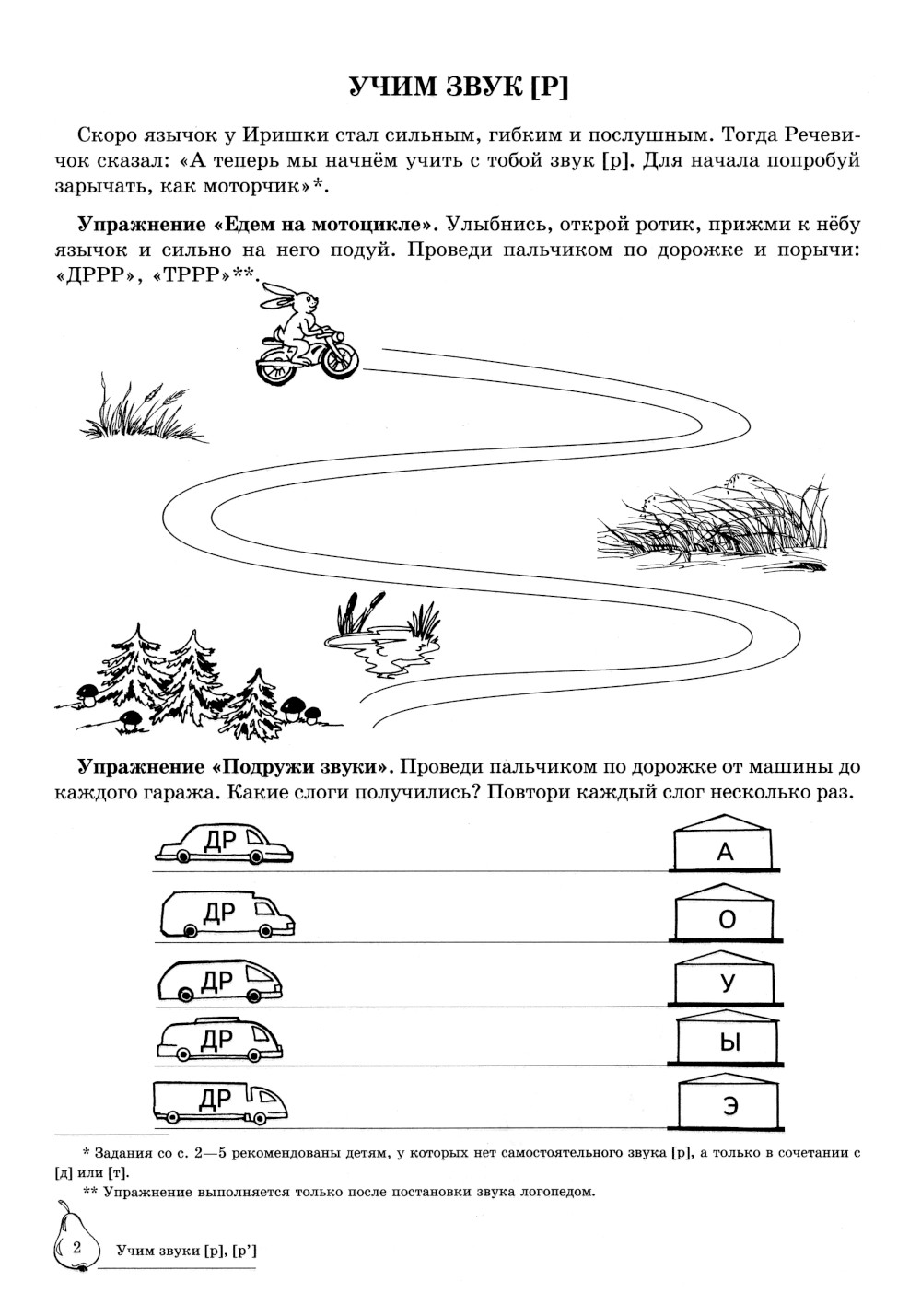 УЧИМ ЗВУК [Р]

Скоро язычок у Иришки стал сильным, гибким и послушным. Тогда Речевичок сказал: «А теперь мы начнём учить с тобой звук [р]. Для начала попробуй зарычать, как моторчик»*.

**Упражнение «Едем на мотоцикле».** Улыбнись, открой ротик, прижми к нёбу язычок и сильно на него подуй. Проведи пальчиком по дорожке и порычи: «ДРРР», «ТРРР»**.

**Упражнение «Подружи звуки».** Проведи пальчиком по дорожке от машины до каждого гаража. Какие слоги получились? Повтори каждый слог несколько раз.

ДР А
ДР О
ДР У
ДР Ы
ДР Э

* Задания со с. 2—5 рекомендованы детям, у которых нет самостоятельного звука [р], а только в сочетании с [д] или [т].
** Упражнение выполняется только после постановки звука логопедом.

2 Учим звуки [р], [р']