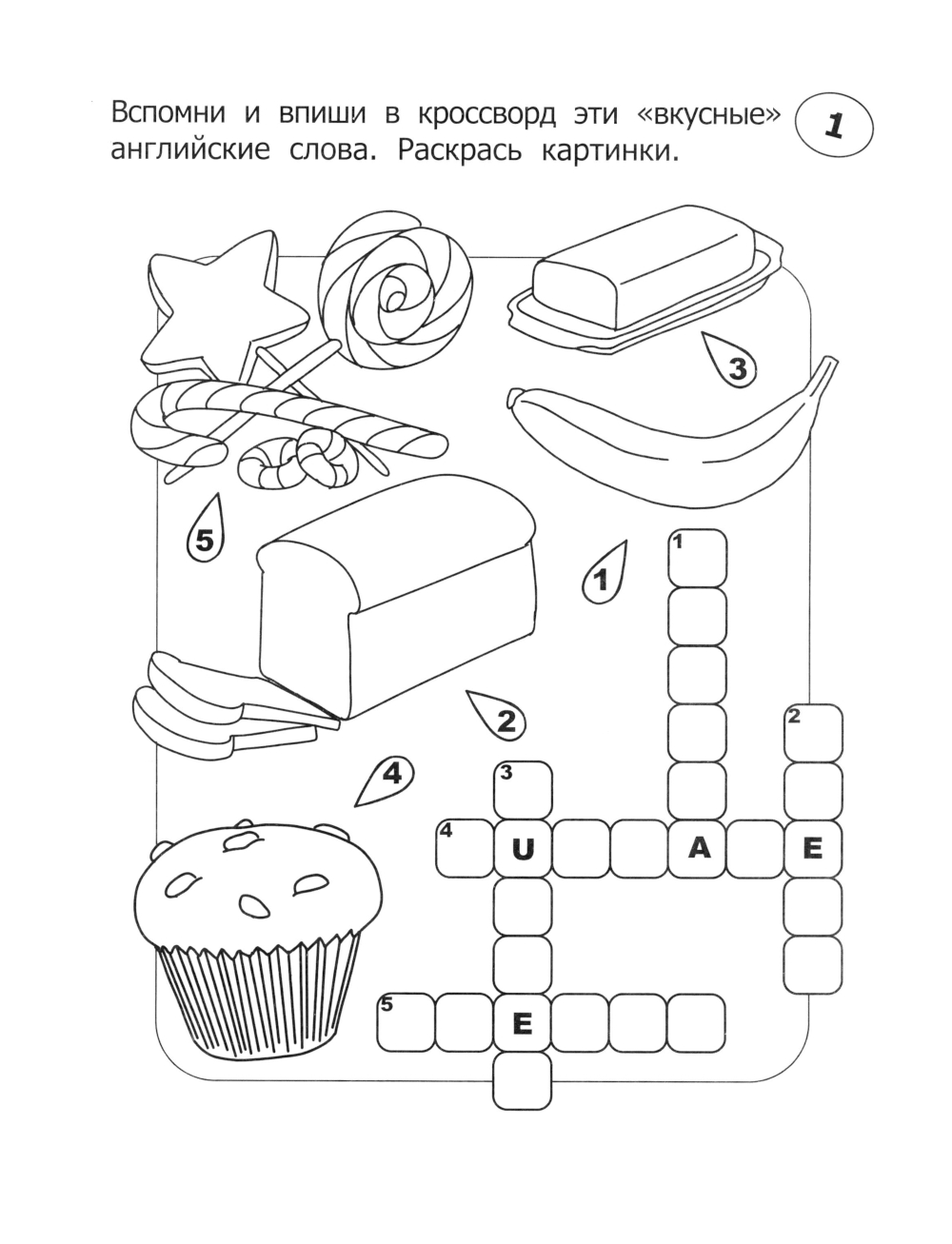 Вспомни и впиши в кроссворд эти «вкусные» английские слова. Раскрась картинки.

1

3

5

1

2

4

1

2

3

4 U A E

5 E