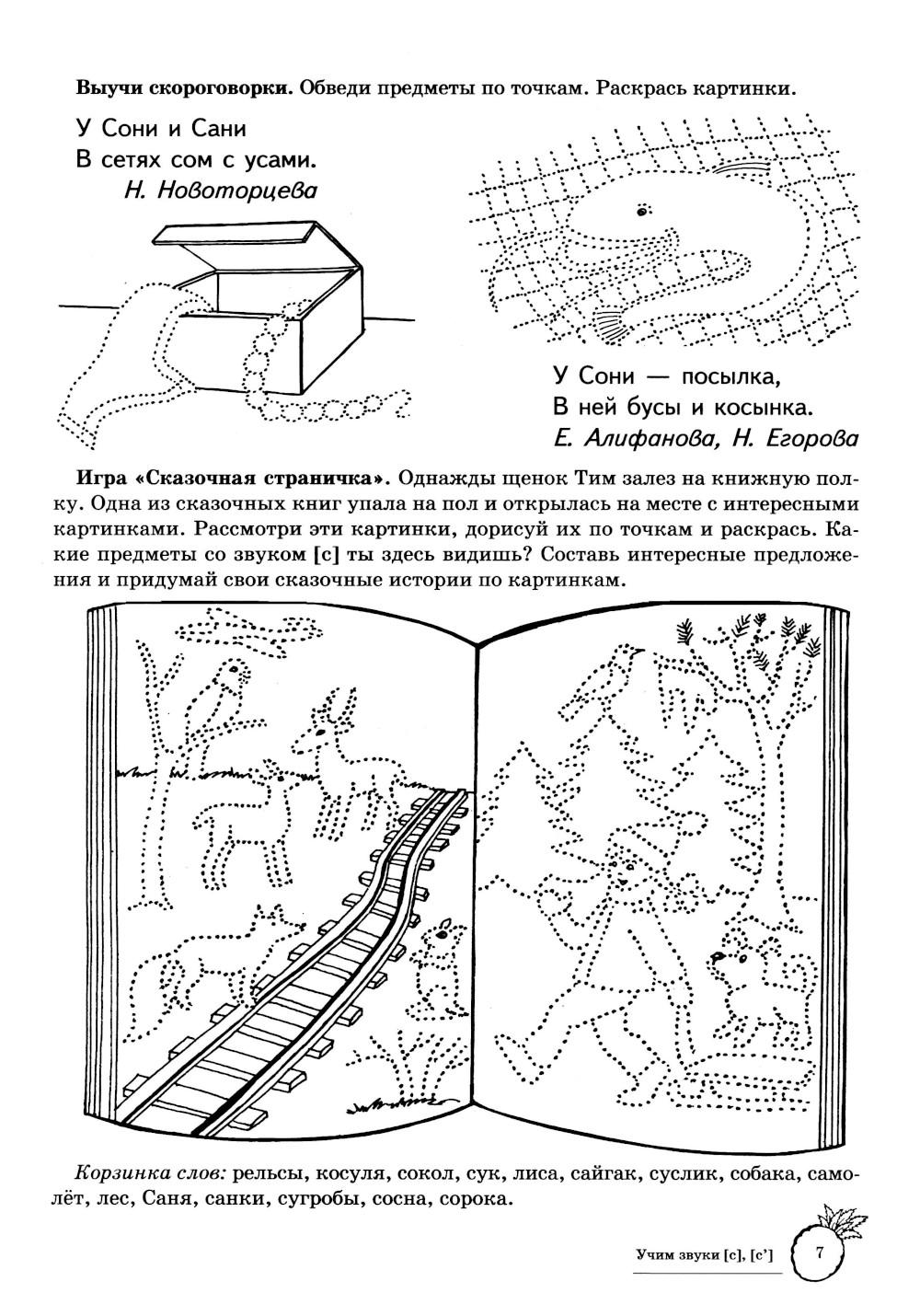 **Выучи скороговорки.** Обведи предметы по точкам. Раскрась картинки.

У Сони и Сани
В сетях сом с усами.
*Н. Новоторцева*

У Сони — посылка,
В ней бусы и косынка.
*Е. Алифанова, Н. Егорова*

**Игра «Сказочная страничка».** Однажды щенок Тим залез на книжную полку. Одна из сказочных книг упала на пол и открылась на месте с интересными картинками. Рассмотри эти картинки, дорисуй их по точкам и раскрась. Какие предметы со звуком [с] ты здесь видишь? Составь интересные предложения и придумай свои сказочные истории по картинкам.

*Корзинка слов:* рельсы, косуля, сокол, сук, лиса, сайгак, суслик, собака, самолёт, лес, Саня, санки, сугробы, сосна, сорока.

Учим звуки [с], [с']

7