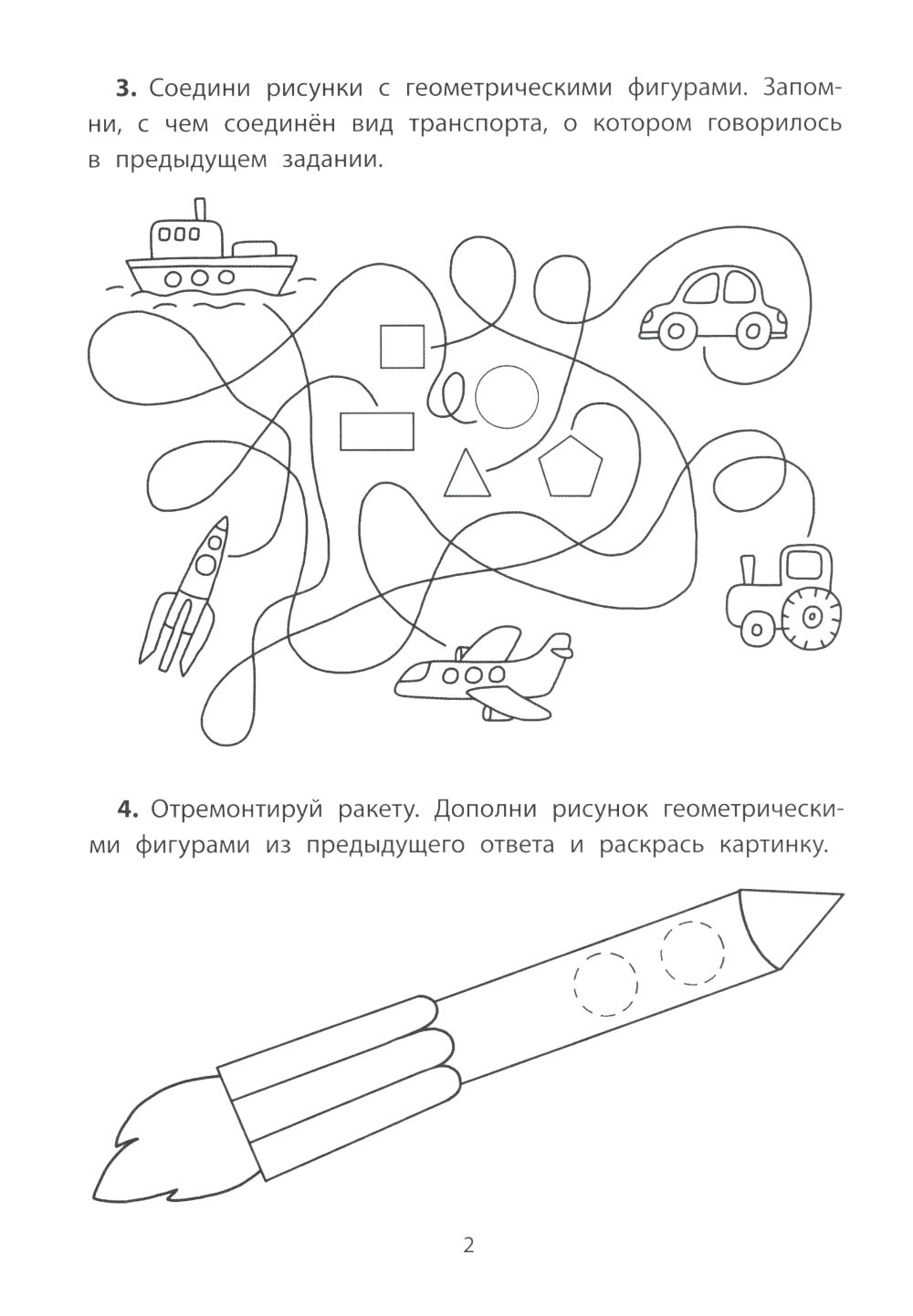 **3.** Соедини рисунки с геометрическими фигурами. Запомни, с чем соединён вид транспорта, о котором говорилось в предыдущем задании.

**4.** Отремонтируй ракету. Дополни рисунок геометрическими фигурами из предыдущего ответа и раскрась картинку.

2