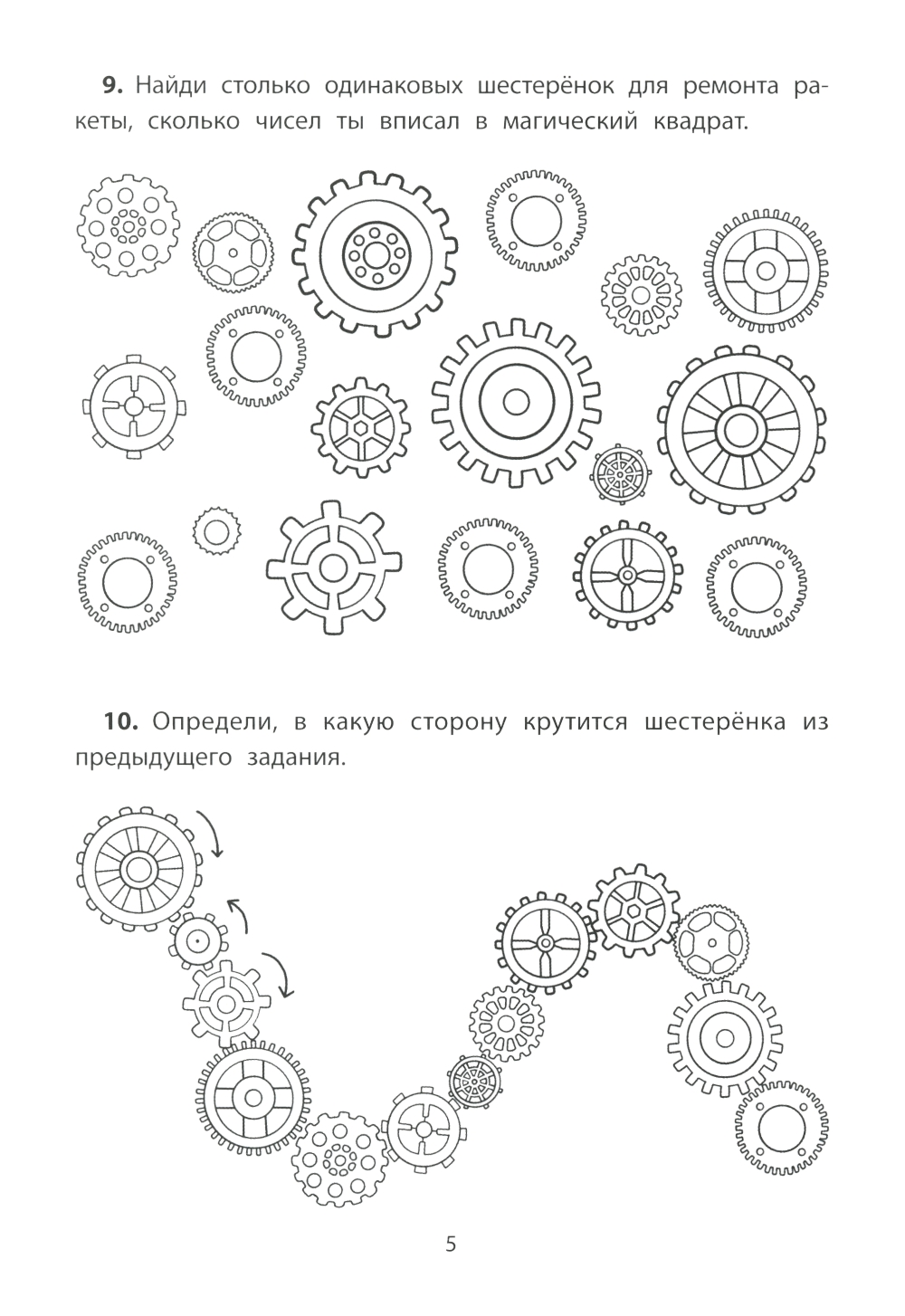 **9.** Найди столько одинаковых шестерёнок для ремонта ракеты, сколько чисел ты вписал в магический квадрат.

**10.** Определи, в какую сторону крутится шестерёнка из предыдущего задания.

5