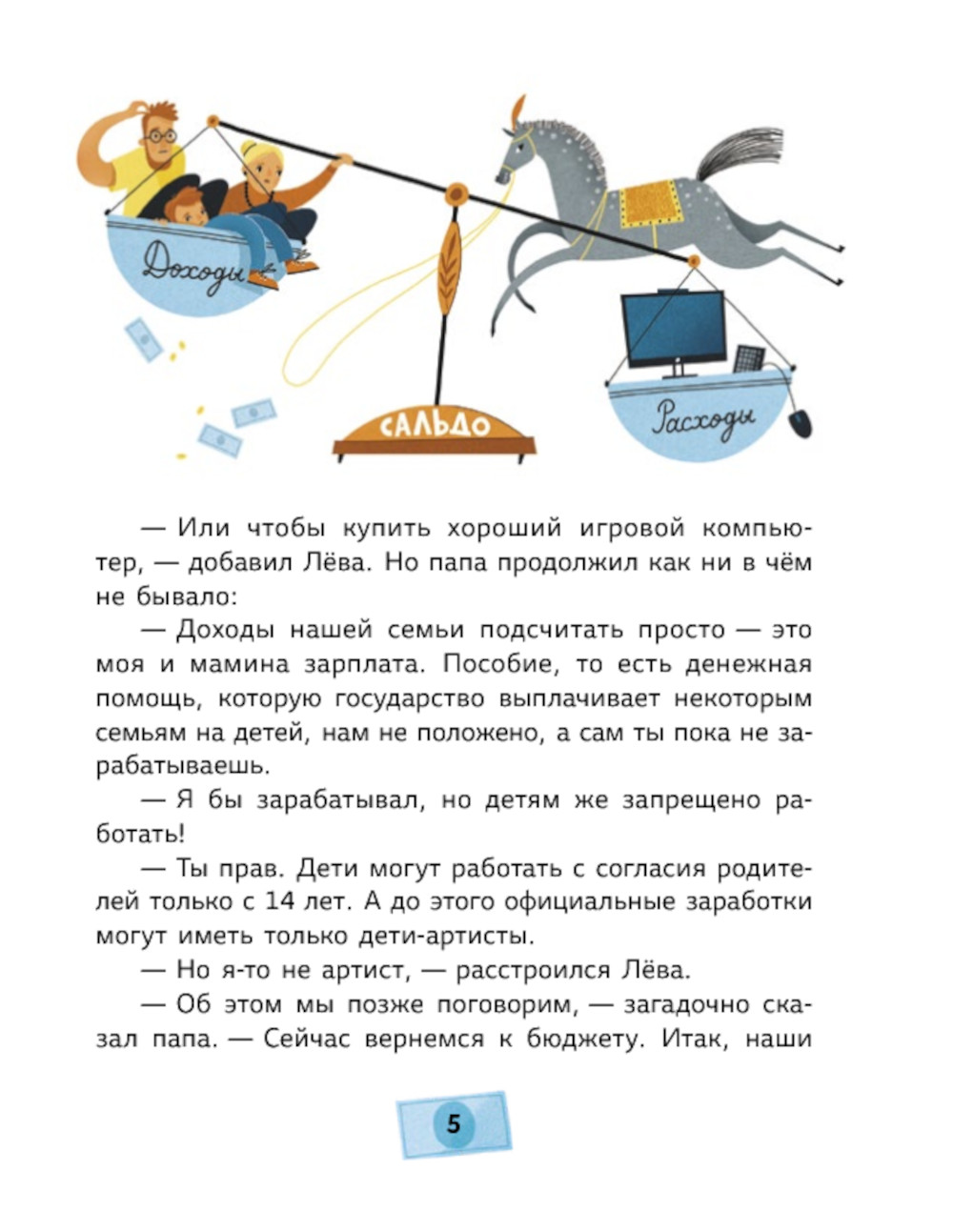 Доходы

САЛЬДО

Расходы

— Или чтобы купить хороший игровой компьютер, — добавил Лёва. Но папа продолжил как ни в чём не бывало:

— Доходы нашей семьи подсчитать просто — это моя и мамина зарплата. Пособие, то есть денежная помощь, которую государство выплачивает некоторым семьям на детей, нам не положено, а сам ты пока не зарабатываешь.

— Я бы зарабатывал, но детям же запрещено работать!

— Ты прав. Дети могут работать с согласия родителей только с 14 лет. А до этого официальные заработки могут иметь только дети-артисты.

— Но я-то не артист, — расстроился Лёва.

— Об этом мы позже поговорим, — загадочно сказал папа. — Сейчас вернемся к бюджету. Итак, наши

5