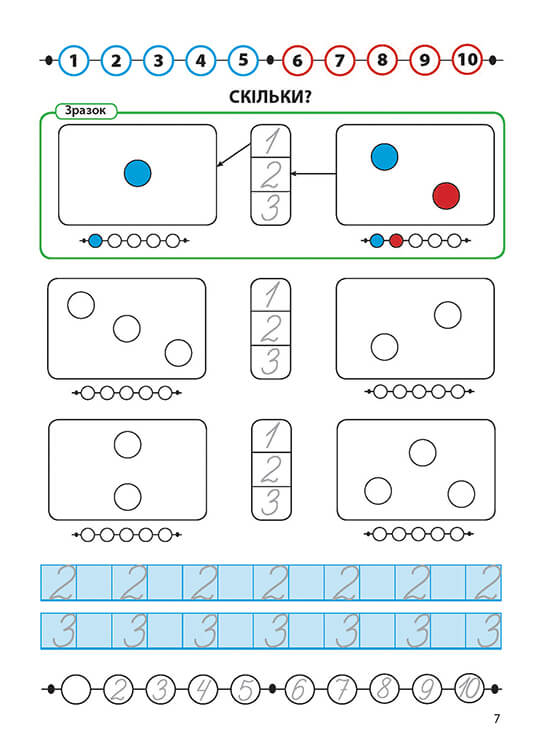 1 2 3 4 5 6 7 8 9 10

СКІЛЬКИ?

Зразок

1
2
3

1
2
3

1
2
3

2 2 2 2 2 2 2

3 3 3 3 3 3 3

2 3 4 5 6 7 8 9 10

7