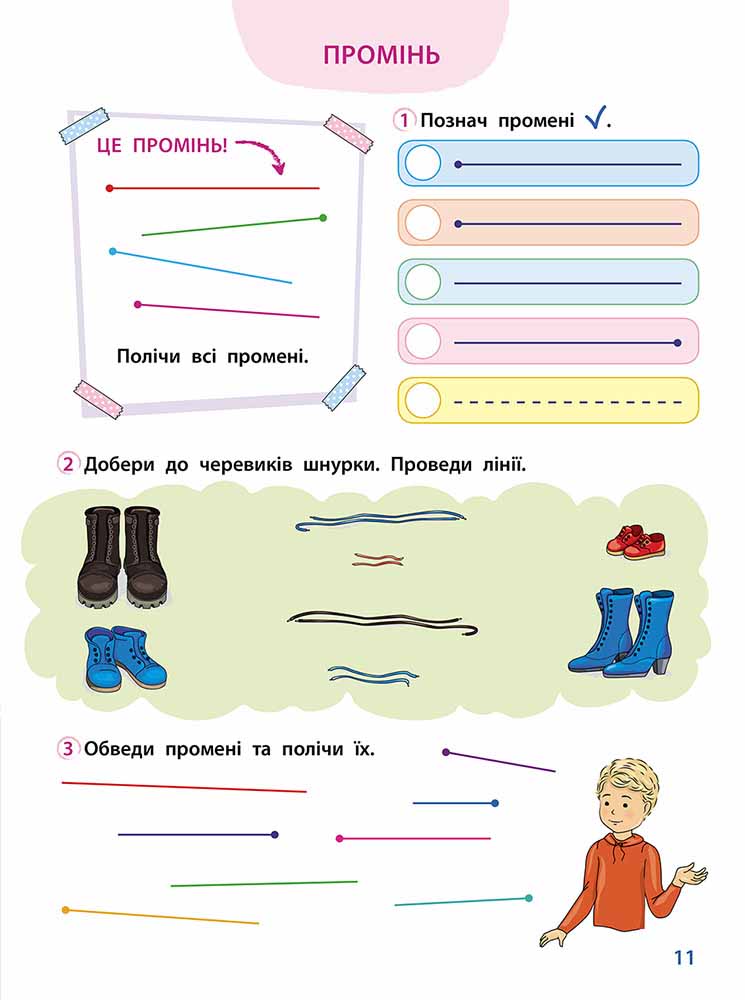 ПРОМІНЬ

ЦЕ ПРОМІНЬ!

Полічи всі промені.

1 Познач промені ✓.

2 Добери до черевиків шнурки. Проведи лінії.

3 Обведи промені та полічи їх.

11