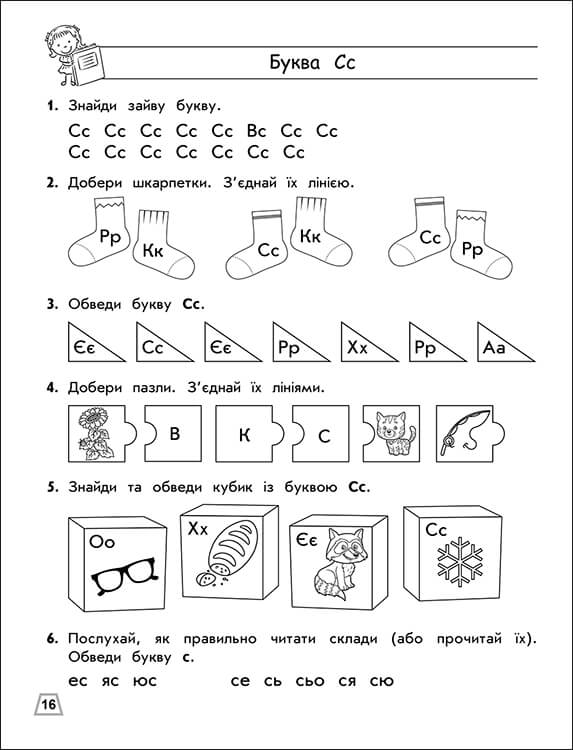 Буква Сс

1. Знайди зайву букву.

Сс Сс Сс Сс Сс Вс Сс Сс
Сс Сс Сс Сс Сс Сс Сс

2. Добери шкарпетки. З'єднай їх лінією.

Рр Кк Сс Кк Сс Рр

3. Обведи букву Сс.

Єє Сс Єє Рр Хх Рр Аа

4. Добери пазли. З'єднай їх лініями.

В К С

5. Знайди та обведи кубик із буквою Сс.

Оо Хх Єє Сс

6. Послухай, як правильно читати склади (або прочитай їх). Обведи букву с.

ес яс юс се сь сьо ся сю

16