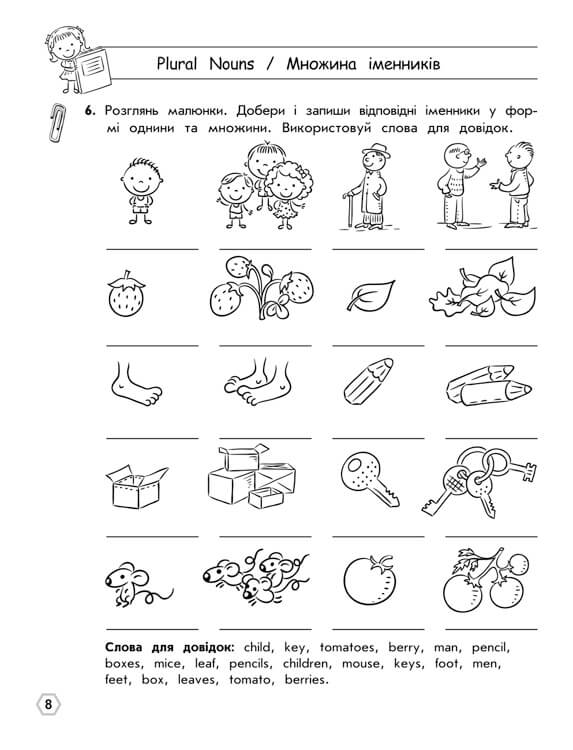 Plural Nouns / Множина іменників

6. Розглянь малюнки. Добери і запиши відповідні іменники у формі однини та множини. Використовуй слова для довідок.

Слова для довідок: child, key, tomatoes, berry, man, pencil, boxes, mice, leaf, pencils, children, mouse, keys, foot, men, feet, box, leaves, tomato, berries.

8