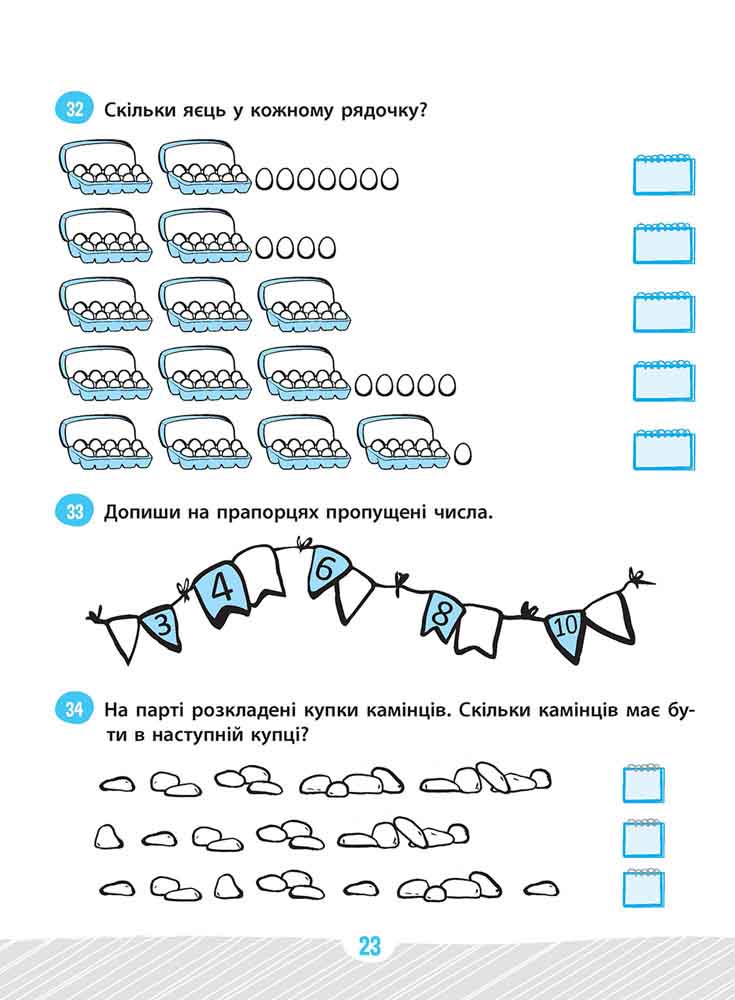 32 Скільки яєць у кожному рядочку?

33 Допиши на прапорцях пропущені числа.

3 4 6 8 10

34 На парті розкладені купки камінців. Скільки камінців має бути в наступній купці?

23