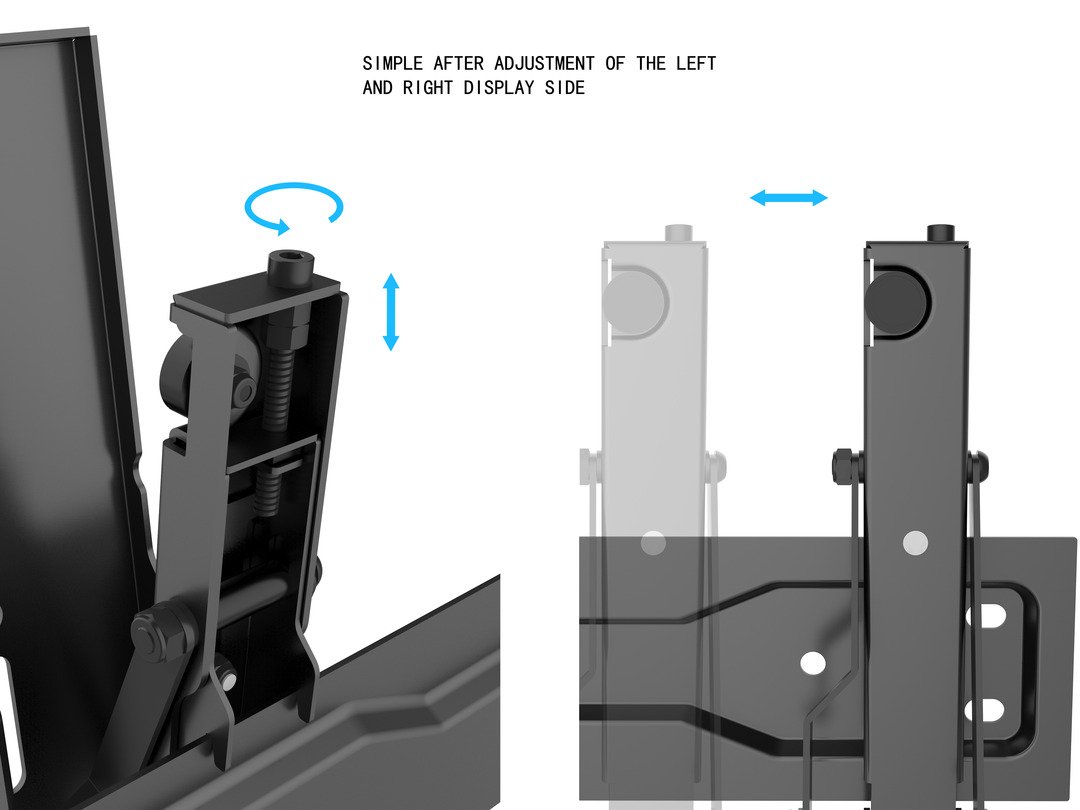 SIMPLE AFTER ADJUSTMENT OF THE LEFT AND RIGHT DISPLAY SIDE