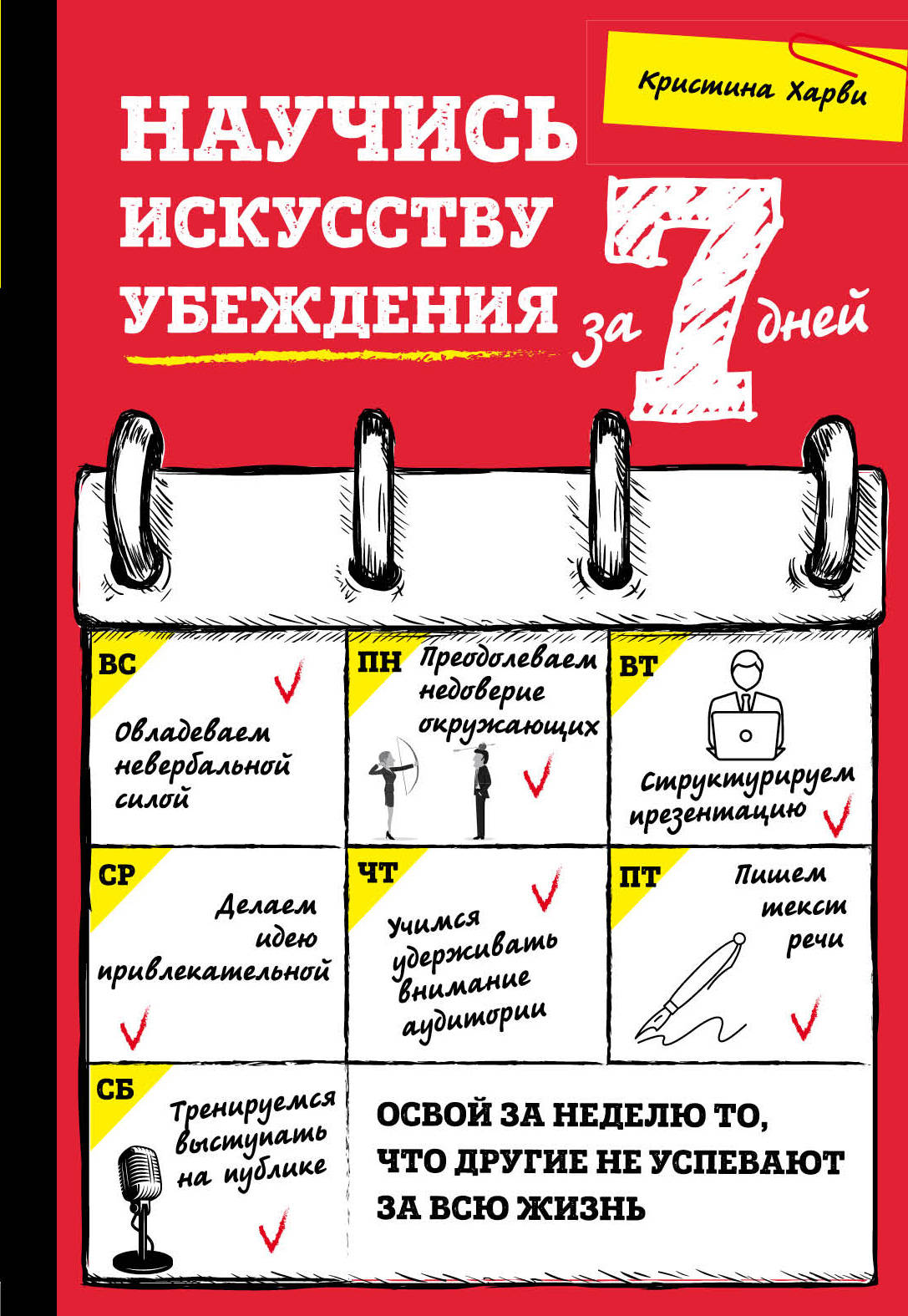 Кристина Харви

НАУЧИСЬ ИСКУССТВУ УБЕЖДЕНИЯ за 7 дней

ВС
Овладеваем невербальной силой

ПН
Преодолеваем недоверие окружающих

ВТ
Структурируем презентацию

СР
Делаем идею привлекательной

ЧТ
Учимся удерживать внимание аудитории

ПТ
Пишем текст речи

СБ
Тренируемся выступать на публике

ОСВОЙ ЗА НЕДЕЛЮ ТО, ЧТО ДРУГИЕ НЕ УСПЕВАЮТ ЗА ВСЮ ЖИЗНЬ