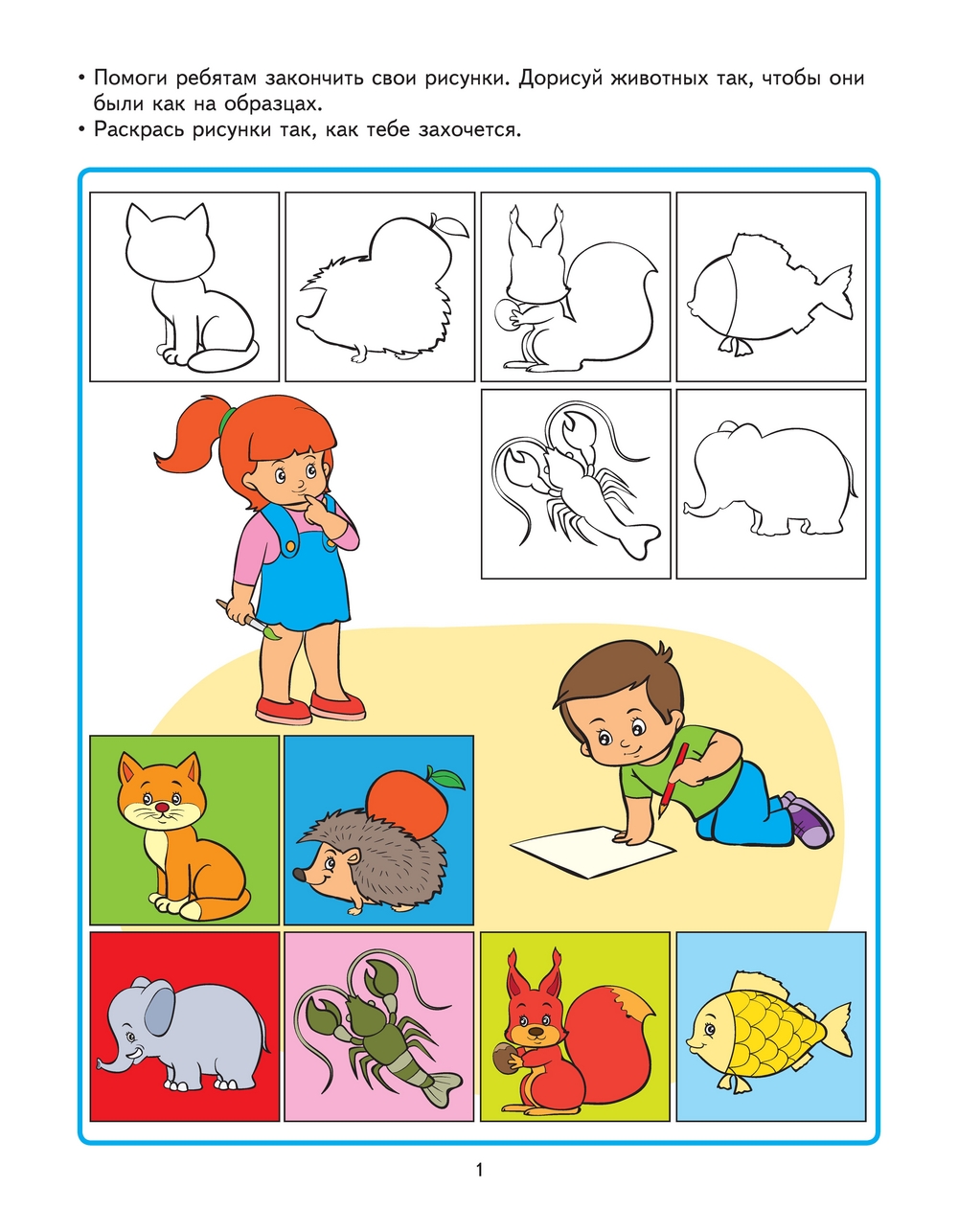 • Помоги ребятам закончить свои рисунки. Дорисуй животных так, чтобы они были как на образцах.
• Раскрась рисунки так, как тебе захочется.

1