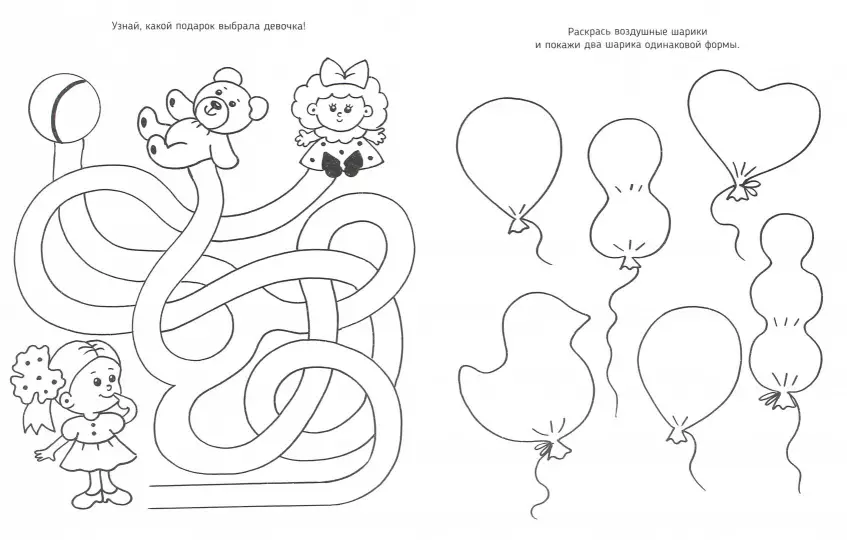 Узнай, какой подарок выбрала девочка!

Раскрась воздушные шарики
и покажи два шарика одинаковой формы.