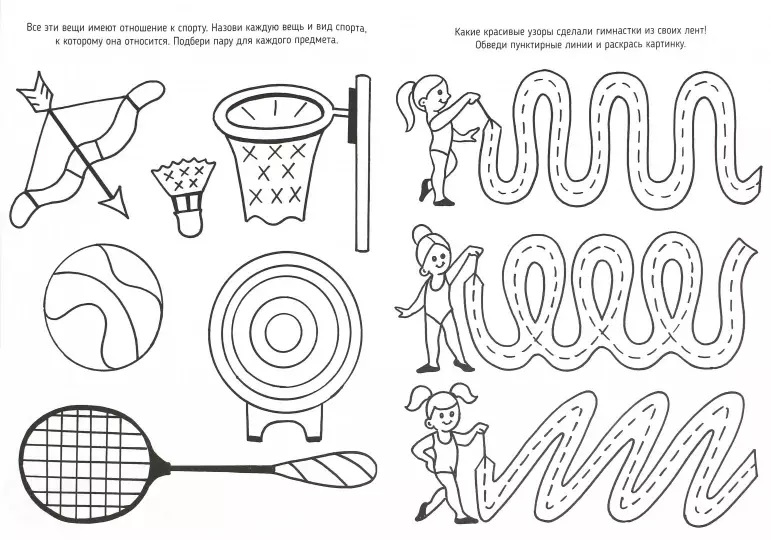 Все эти вещи имеют отношение к спорту. Назови каждую вещь и вид спорта, к которому она относится. Подбери пару для каждого предмета.

Какие красивые узоры сделали гимнастки из своих лент! Обведи пунктирные линии и раскрась картинку.