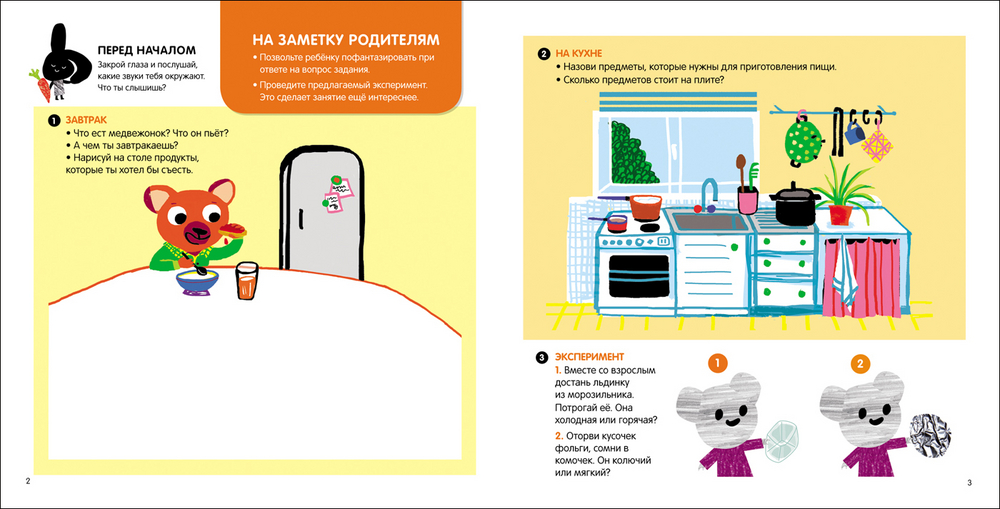 ПЕРЕД НАЧАЛОМ
Закрой глаза и послушай, какие звуки тебя окружают. Что ты слышишь?

НА ЗАМЕТКУ РОДИТЕЛЯМ
• Позвольте ребёнку пофантазировать при ответе на вопрос задания.
• Проведите предлагаемый эксперимент. Это сделает занятие ещё интереснее.

1 ЗАВТРАК
• Что ест медвежонок? Что он пьёт?
• А чем ты завтракаешь?
• Нарисуй на столе продукты, которые ты хотел бы съесть.

2

2 НА КУХНЕ
• Назови предметы, которые нужны для приготовления пищи.
• Сколько предметов стоит на плите?

3 ЭКСПЕРИМЕНТ
1. Вместе со взрослым достань льдинку из морозильника. Потрогай её. Она холодная или горячая?
2. Оторви кусочек фольги, сомни в комочек. Он колючий или мягкий?

1

2

3