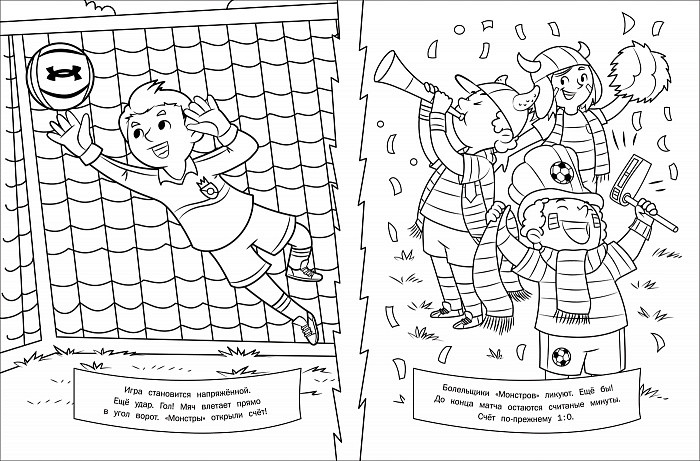 Игра становится напряжённой. Ещё удар. Гол! Мяч влетает прямо в угол ворот. «Монстры» открыли счёт!

Болельщики «Монстров» ликуют. Ещё бы! До конца матча остаются считаные минуты. Счёт по-прежнему 1:0.