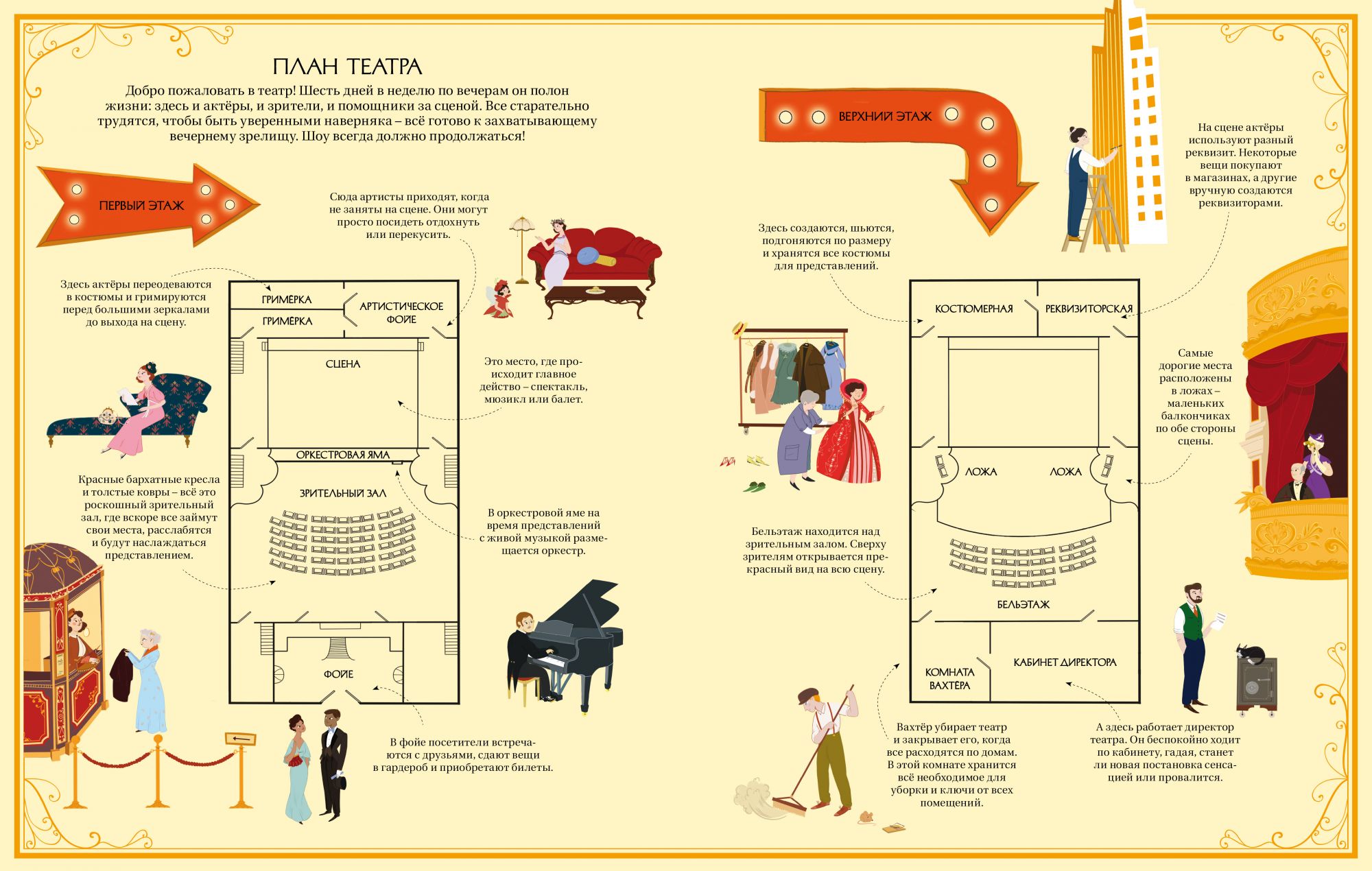 ПЛАН ТЕАТРА

Добро пожаловать в театр! Шесть дней в неделю по вечерам он полон жизни: здесь и актёры, и зрители, и помощники за сценой. Все старательно трудятся, чтобы быть уверенными наверняка – всё готово к захватывающему вечернему зрелищу. Шоу всегда должно продолжаться!

ПЕРВЫЙ ЭТАЖ

Сюда артисты приходят, когда не заняты на сцене. Они могут просто посидеть отдохнуть или перекусить.

Здесь актёры переодеваются в костюмы и гримируются перед большими зеркалами до выхода на сцену.

ГРИМЁРКА

ГРИМЁРКА

АРТИСТИЧЕСКОЕ ФОЙЕ

СЦЕНА

Это место, где происходит главное действо – спектакль, мюзикл или балет.

ОРКЕСТРОВАЯ ЯМА

ЗРИТЕЛЬНЫЙ ЗАЛ

Красные бархатные кресла и толстые ковры – всё это роскошный зрительный зал, где вскоре все займут свои места, расслабятся и будут наслаждаться представлением.

В оркестровой яме на время представлений с живой музыкой размещается оркестр.

ФОЙЕ

В фойе посетители встречаются с друзьями, сдают вещи в гардероб и приобретают билеты.

ВЕРХНИЙ ЭТАЖ

На сцене актёры используют разный реквизит. Некоторые вещи покупают в магазинах, а другие вручную создаются реквизиторами.

Здесь создаются, шьются, подгоняются по размеру и хранятся все костюмы для представлений.

КОСТЮМЕРНАЯ

РЕКВИЗИТОРСКАЯ

Самые дорогие места расположены в ложах – маленьких балкончиках по обе стороны сцены.

ЛОЖА

ЛОЖА

Бельэтаж находится над зрительным залом. Сверху зрителям открывается прекрасный вид на всю сцену.

БЕЛЬЭТАЖ

КОМНАТА ВАХТЁРА

КАБИНЕТ ДИРЕКТОРА

Вахтёр убирает театр и закрывает его, когда все расходятся по домам. В этой комнате хранится всё необходимое для уборки и ключи от всех помещений.

А здесь работает директор театра. Он беспокойно ходит по кабинету, гадая, станет ли новая постановка сенсацией или провалится.