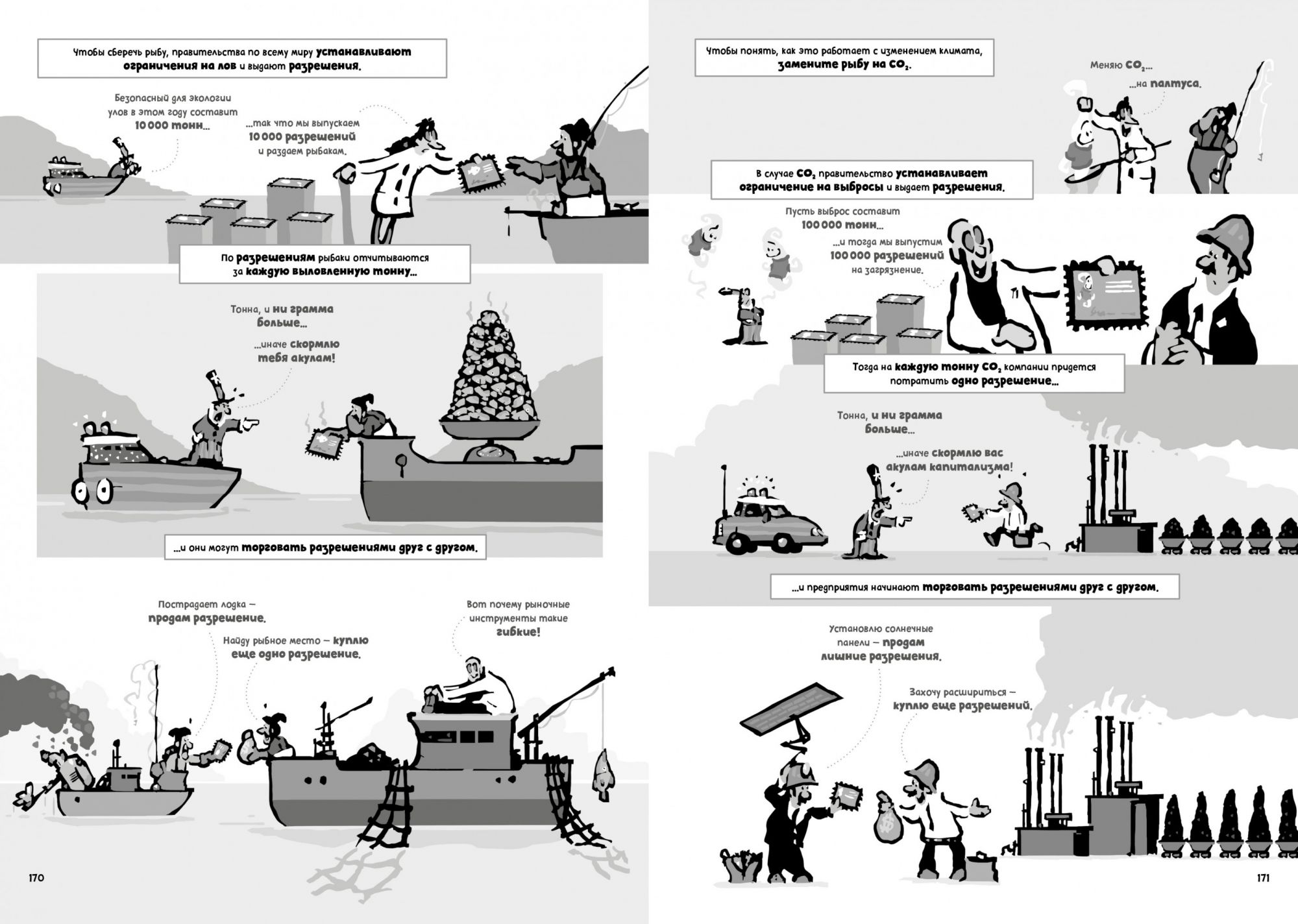 Чтобы сберечь рыбу, правительства по всему миру устанавливают ограничения на лов и выдают разрешения.

Безопасный для экологии улов в этом году составит 10 000 тонн...

...так что мы выпускаем 10 000 разрешений и раздаем рыбакам.

По разрешениям рыбаки отчитываются за каждую выловленную тонну...

Тонна, и ни грамма больше...

...иначе скормлю тебя акулам!

...и они могут торговать разрешениями друг с другом.

Пострадает лодка — продам разрешение.

Найду рыбное место — куплю еще одно разрешение.

Вот почему рыночные инструменты такие гибкие!

170

Чтобы понять, как это работает с изменением климата, замените рыбу на $CO_2$.

Меняю $CO_2$...

...на палтуса.

В случае $CO_2$ правительство устанавливает ограничение на выбросы и выдает разрешения.

Пусть выброс составит 100 000 тонн...

...и тогда мы выпустим 100 000 разрешений на загрязнение.

Тогда на каждую тонну $CO_2$ компании придется потратить одно разрешение...

Тонна, и ни грамма больше...

...иначе скормлю вас акулам капитализма!

...и предприятия начинают торговать разрешениями друг с другом.

Установлю солнечные панели — продам лишние разрешения.

Захочу расшириться — куплю еще разрешений.

171