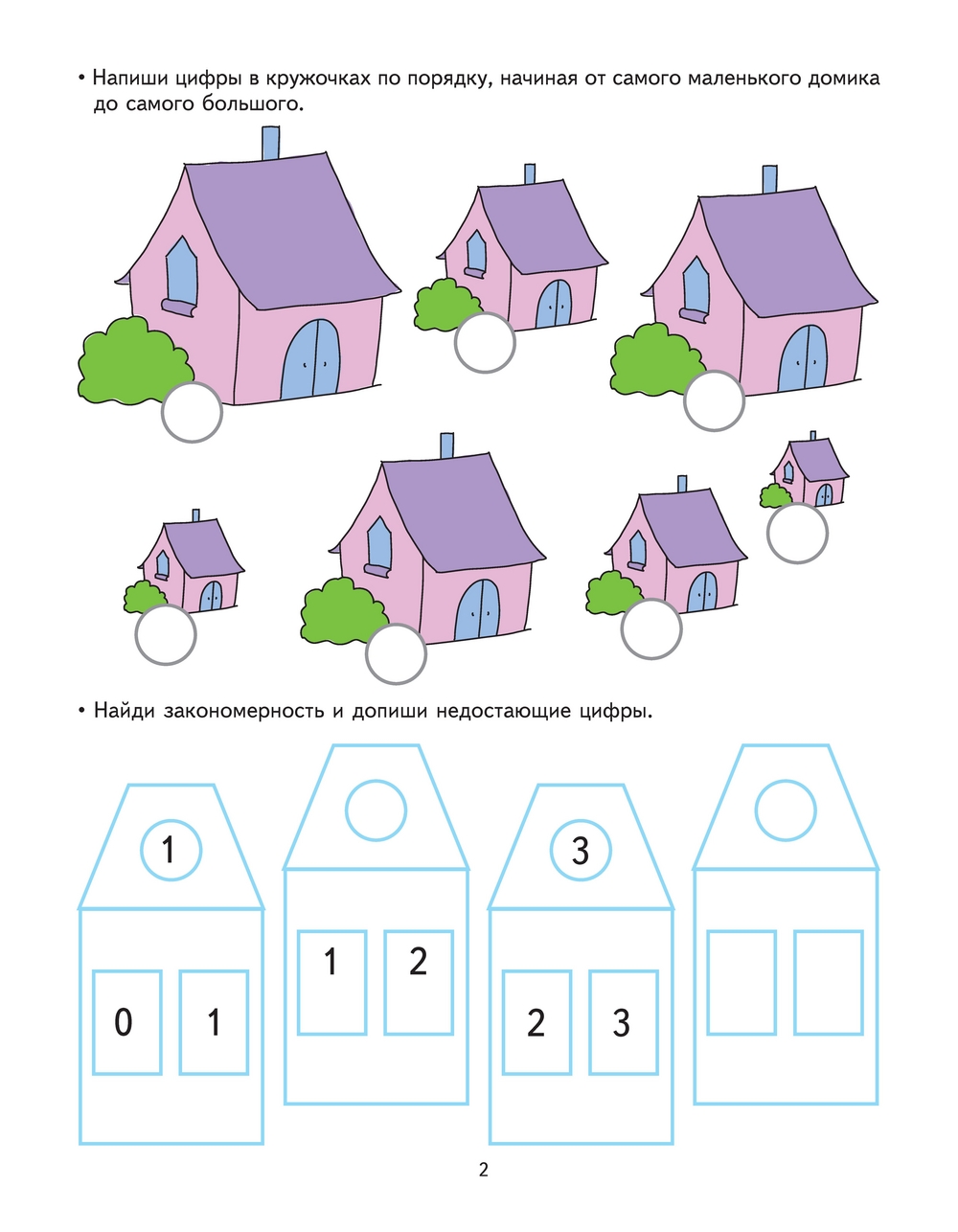 • Напиши цифры в кружочках по порядку, начиная от самого маленького домика до самого большого.

• Найди закономерность и допиши недостающие цифры.

1

0 1

1 2

3

2 3

2