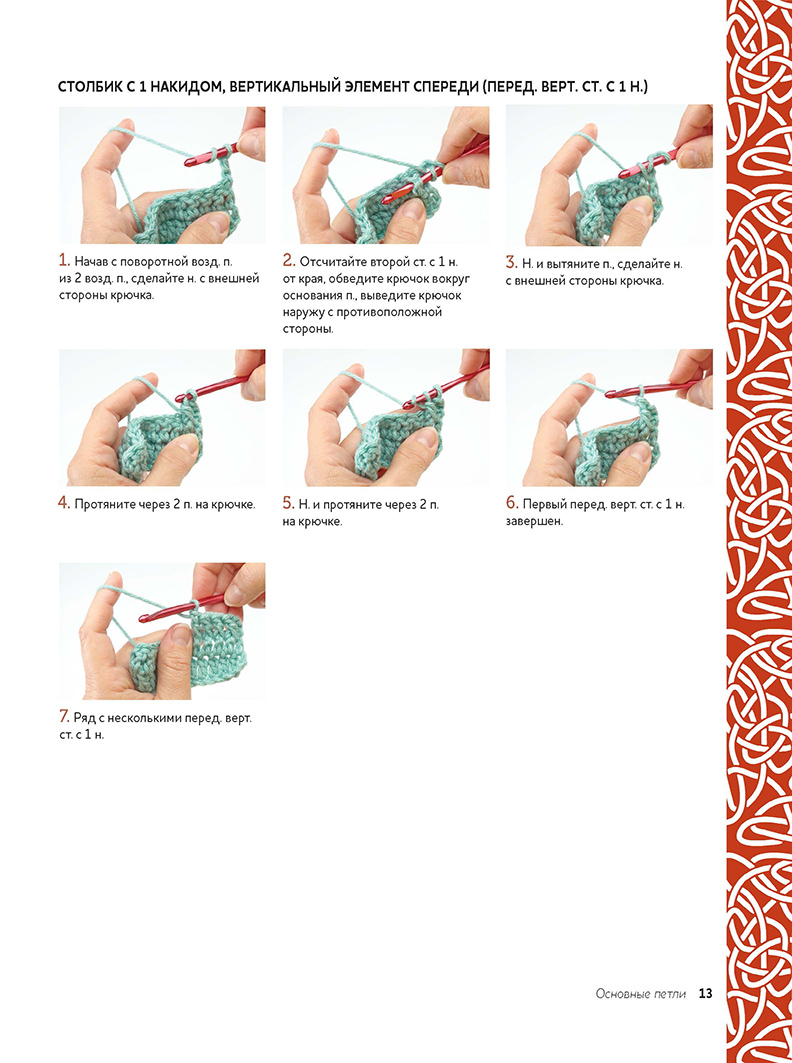 СТОЛБИК С 1 НАКИДОМ, ВЕРТИКАЛЬНЫЙ ЭЛЕМЕНТ СПЕРЕДИ (ПЕРЕД. ВЕРТ. СТ. С 1 Н.)

1. Начав с поворотной возд. п. из 2 возд. п., сделайте н. с внешней стороны крючка.

2. Отсчитайте второй ст. с 1 н. от края, обведите крючок вокруг основания п., выведите крючок наружу с противоположной стороны.

3. Н. и вытяните п., сделайте н. с внешней стороны крючка.

4. Протяните через 2 п. на крючке.

5. Н. и протяните через 2 п. на крючке.

6. Первый перед. верт. ст. с 1 н. завершен.

7. Ряд с несколькими перед. верт. ст. с 1 н.

Основные петли 13