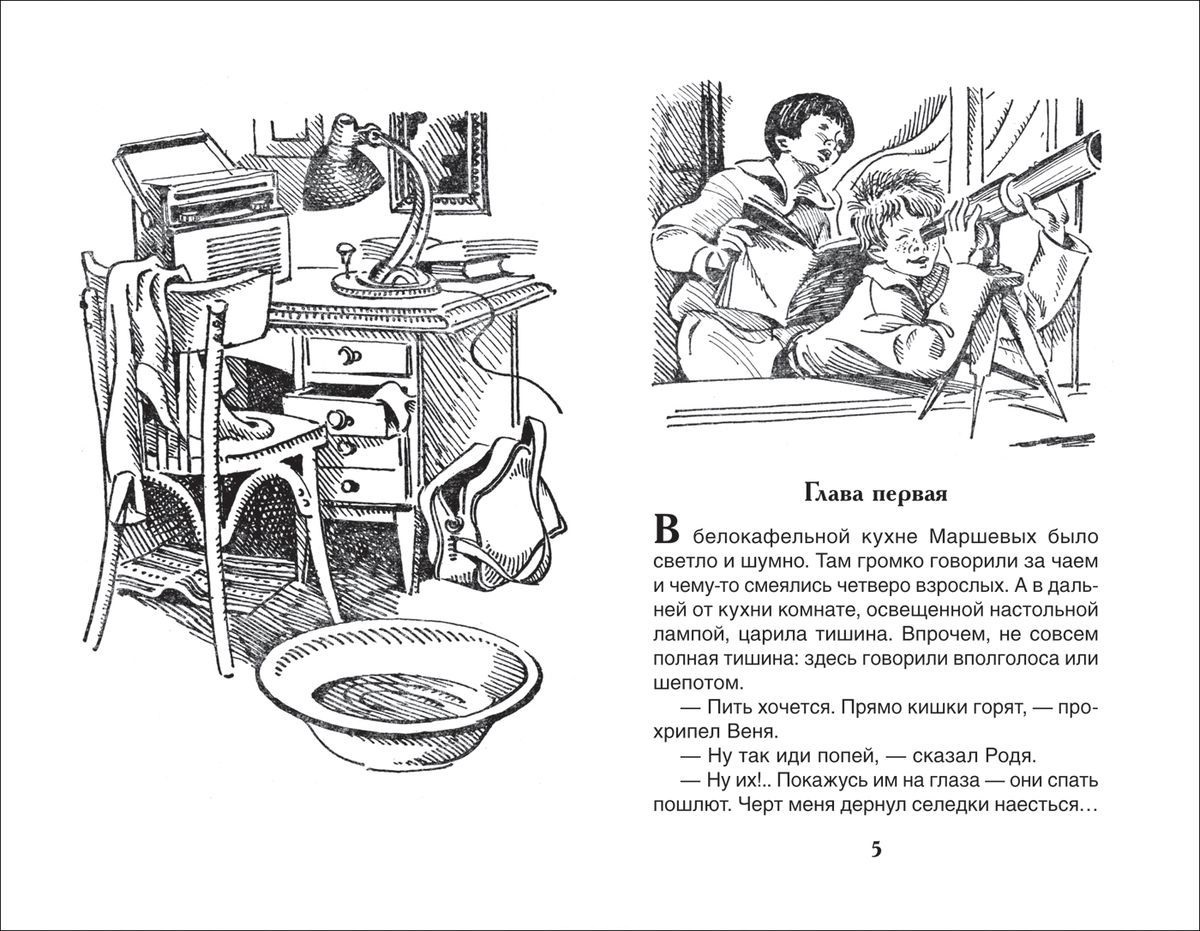 Глава первая

В белокафельной кухне Маршевых было светло и шумно. Там громко говорили за чаем и чему-то смеялись четверо взрослых. А в дальней от кухни комнате, освещенной настольной лампой, царила тишина. Впрочем, не совсем полная тишина: здесь говорили вполголоса или шепотом.

— Пить хочется. Прямо кишки горят, — прохрипел Веня.

— Ну так иди попей, — сказал Родя.

— Ну их!.. Покажусь им на глаза — они спать пошлют. Черт меня дернул селедки наесться…

5