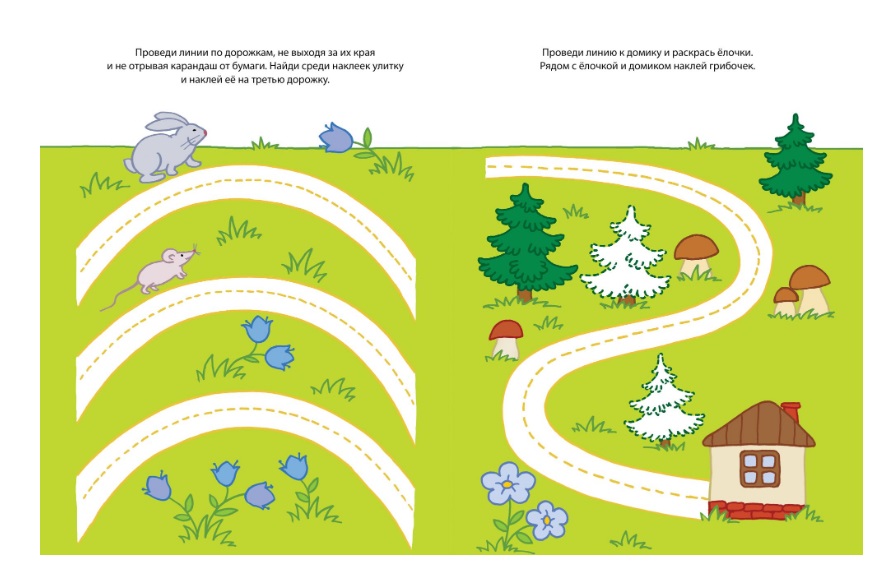 Проведи линии по дорожкам, не выходя за их края и не отрывая карандаш от бумаги. Найди среди наклеек улитку и наклей её на третью дорожку.

Проведи линию к домику и раскрась ёлочки. Рядом с ёлочкой и домиком наклей грибочек.