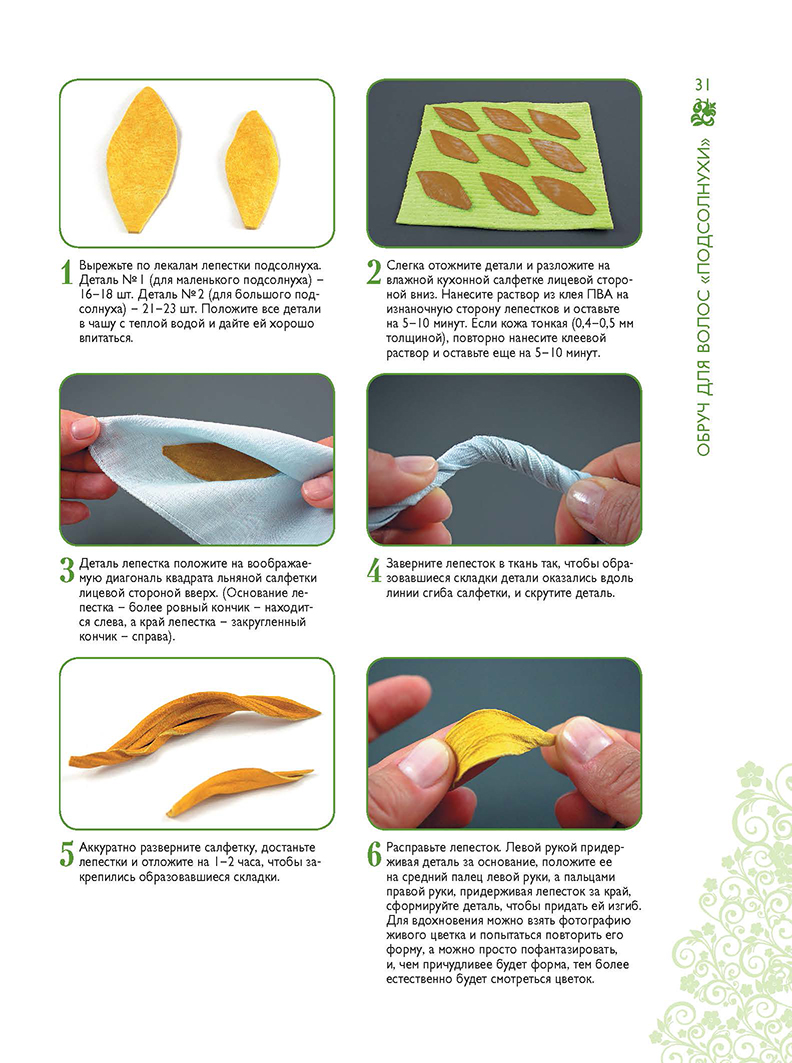 31

ОБРУЧ ДЛЯ ВОЛОС «ПОДСОЛНУХИ»

1 Вырежьте по лекалам лепестки подсолнуха. Деталь №1 (для маленького подсолнуха) – 16–18 шт. Деталь №2 (для большого подсолнуха) – 21–23 шт. Положите все детали в чашу с теплой водой и дайте ей хорошо впитаться.

2 Слегка отожмите детали и разложите на влажной кухонной салфетке лицевой стороной вниз. Нанесите раствор из клея ПВА на изнаночную сторону лепестков и оставьте на 5–10 минут. Если кожа тонкая (0,4–0,5 мм толщиной), повторно нанесите клеевой раствор и оставьте еще на 5–10 минут.

3 Деталь лепестка положите на воображаемую диагональ квадрата льняной салфетки лицевой стороной вверх. (Основание лепестка – более ровный кончик – находится слева, а край лепестка – закругленный кончик – справа).

4 Заверните лепесток в ткань так, чтобы образовавшиеся складки детали оказались вдоль линии сгиба салфетки, и скрутите деталь.

5 Аккуратно разверните салфетку, достаньте лепестки и отложите на 1–2 часа, чтобы закрепились образовавшиеся складки.

6 Расправьте лепесток. Левой рукой придерживая деталь за основание, положите ее на средний палец левой руки, а пальцами правой руки, придерживая лепесток за край, сформируйте деталь, чтобы придать ей изгиб. Для вдохновения можно взять фотографию живого цветка и попытаться повторить его форму, а можно просто пофантазировать, и, чем причудливее будет форма, тем более естественно будет смотреться цветок.