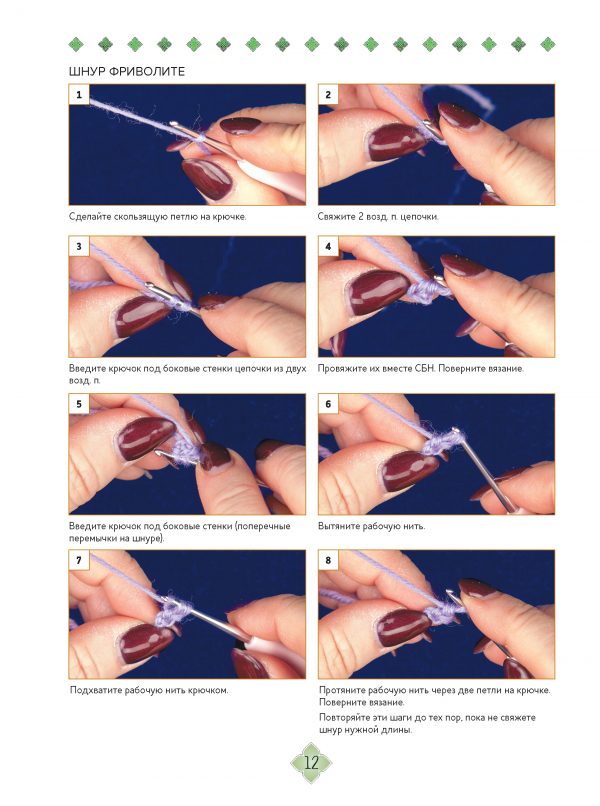 ШНУР ФРИВОЛИТЕ

1

Сделайте скользящую петлю на крючке.

2

Свяжите 2 возд. п. цепочки.

3

Введите крючок под боковые стенки цепочки из двух возд. п.

4

Провяжите их вместе СБН. Поверните вязание.

5

Введите крючок под боковые стенки (поперечные перемычки на шнуре).

6

Вытяните рабочую нить.

7

Подхватите рабочую нить крючком.

8

Протяните рабочую нить через две петли на крючке. Поверните вязание.

Повторяйте эти шаги до тех пор, пока не свяжете шнур нужной длины.

12